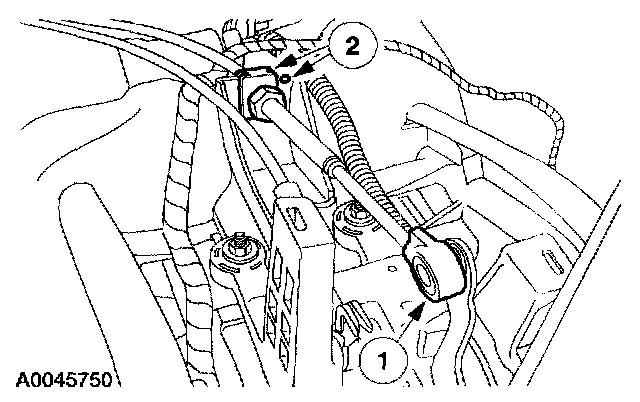 2

1

A0045750