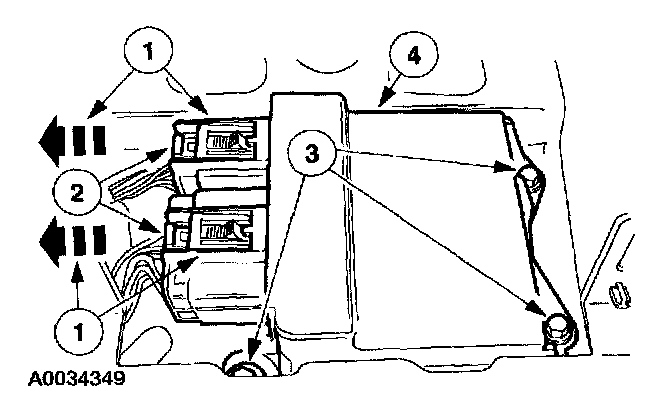 1
4
3
2
1
A0034349