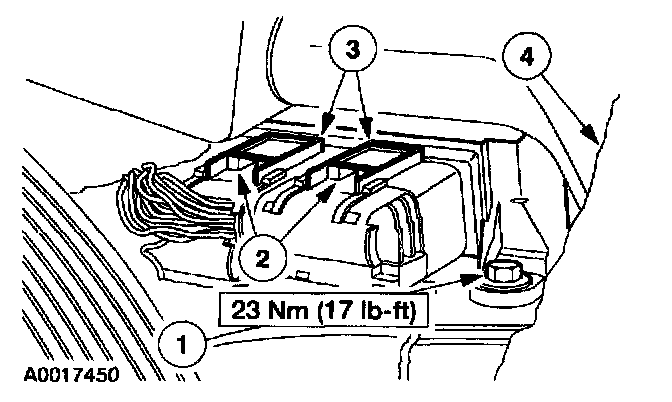 3
4
2
23 Nm (17 lb-ft)
1
A0017450