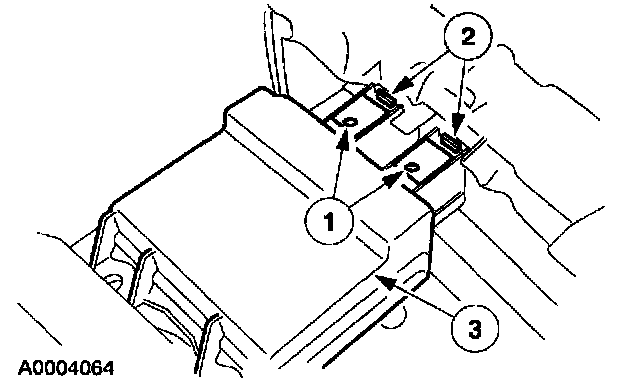 2

1

3

A0004064