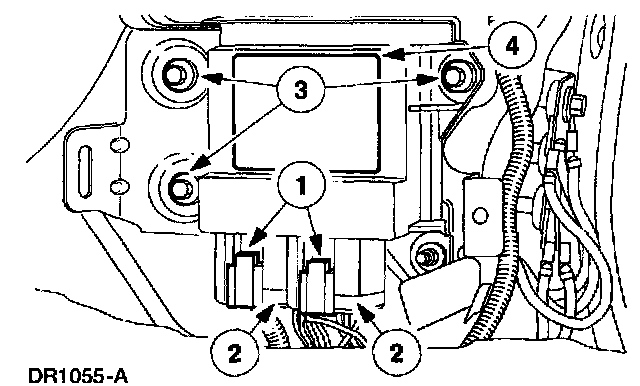 4
3
1
2
2
DR1055-A