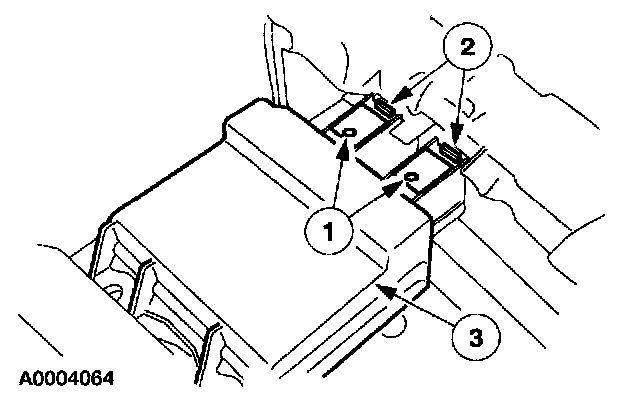 2
1
3
A0004064