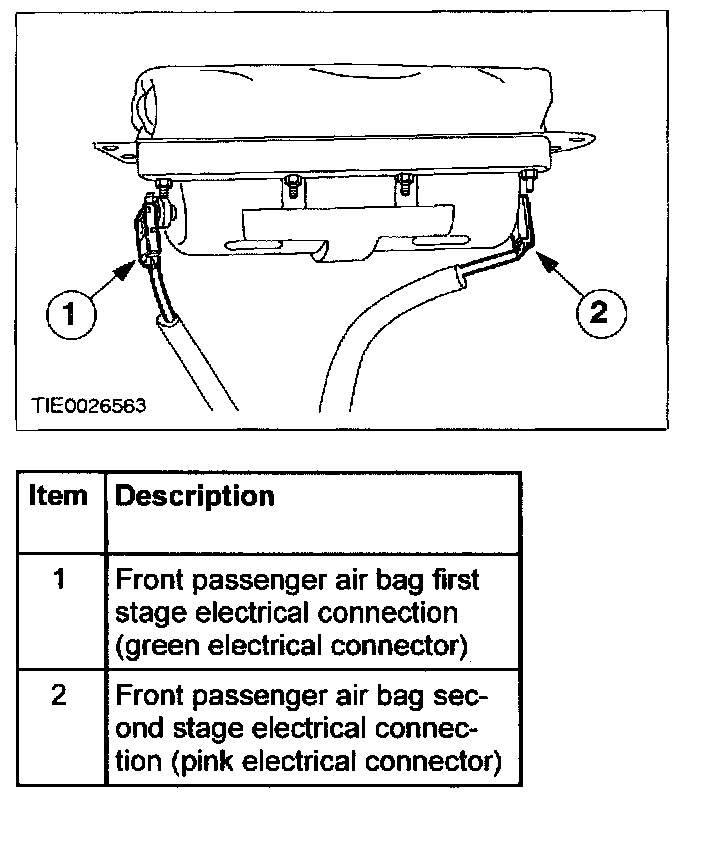 1

2

TIE0026563

| Item | Description |
|---|---|
| 1 | Front passenger air bag first stage electrical connection (green electrical connector) |
| 2 | Front passenger air bag second stage electrical connection (pink electrical connector) |