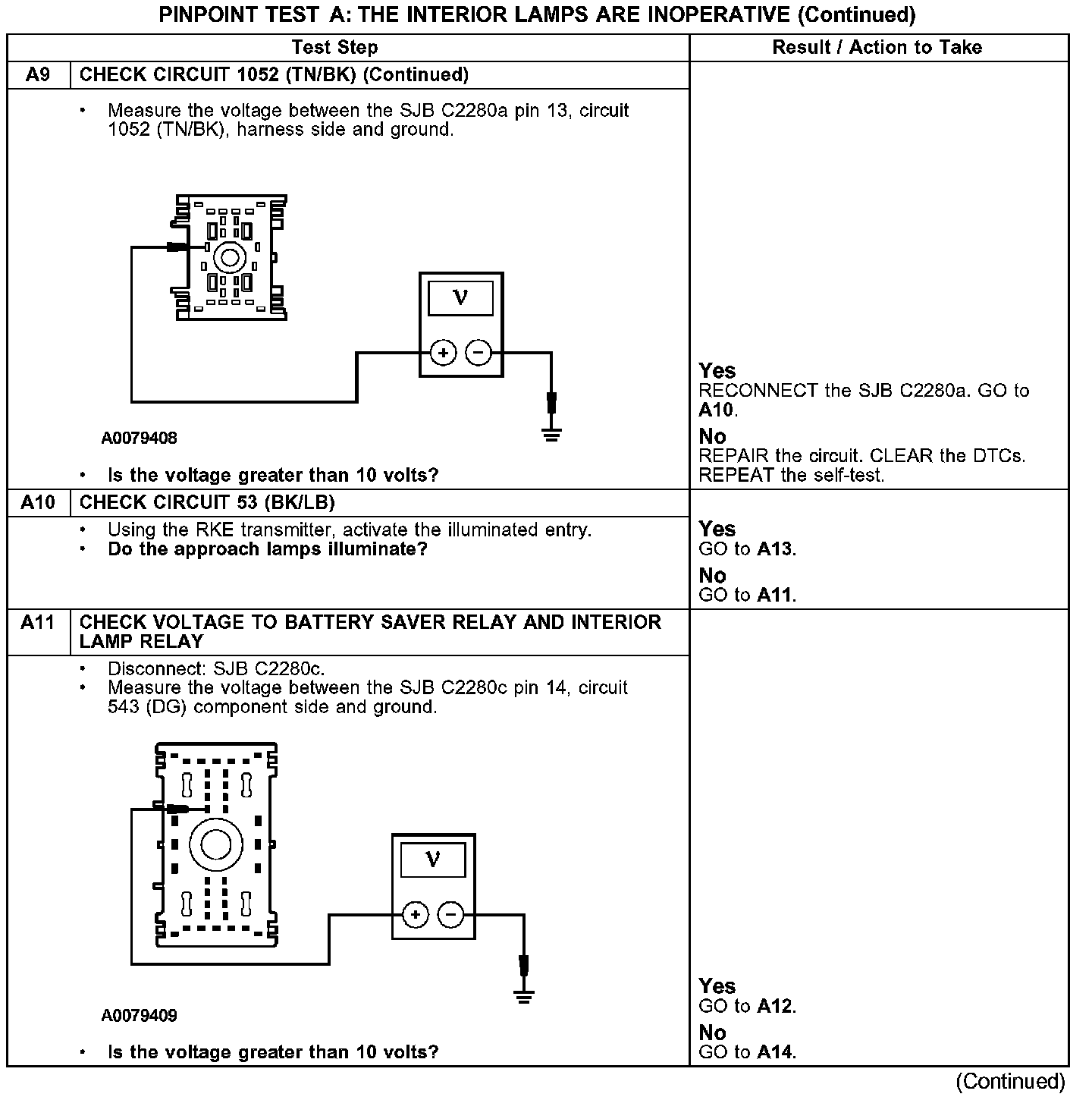 PINPOINT TEST A: THE INTERIOR LAMPS ARE INOPERATIVE (Continued)

| | Test Step | Result / Action to Take |
|---|---|---|
| A9 | CHECK CIRCUIT 1052 (TN/BK) (Continued) | |
| | • Measure the voltage between the SJB C2280a pin 13, circuit 1052 (TN/BK), harness side and ground. V + − A0079408 • Is the voltage greater than 10 volts? | Yes RECONNECT the SJB C2280a. GO to A10. No REPAIR the circuit. CLEAR the DTCs. REPEAT the self-test. |
| A10 | CHECK CIRCUIT 53 (BK/LB) | |
| | • Using the RKE transmitter, activate the illuminated entry. • Do the approach lamps illuminate? | Yes GO to A13. No GO to A11. |
| A11 | CHECK VOLTAGE TO BATTERY SAVER RELAY AND INTERIOR LAMP RELAY | |
| | • Disconnect: SJB C2280c. • Measure the voltage between the SJB C2280c pin 14, circuit 543 (DG) component side and ground. V + − A0079409 • Is the voltage greater than 10 volts? | Yes GO to A12. No GO to A14. |

(Continued)