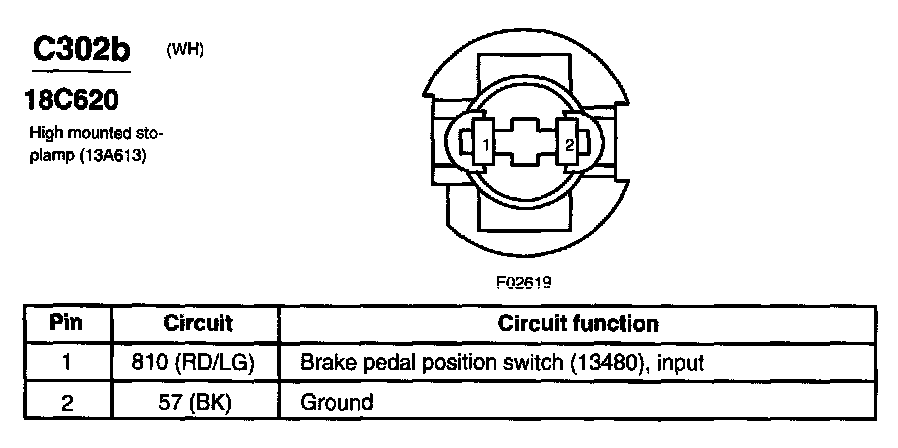 C302b (WH)

18C620

High mounted stoplamp (13A613)

1

2

F02619

| Pin | Circuit | Circuit function |
|---|---|---|
| 1 | 810 (RD/LG) | Brake pedal position switch (13480), input |
| 2 | 57 (BK) | Ground |