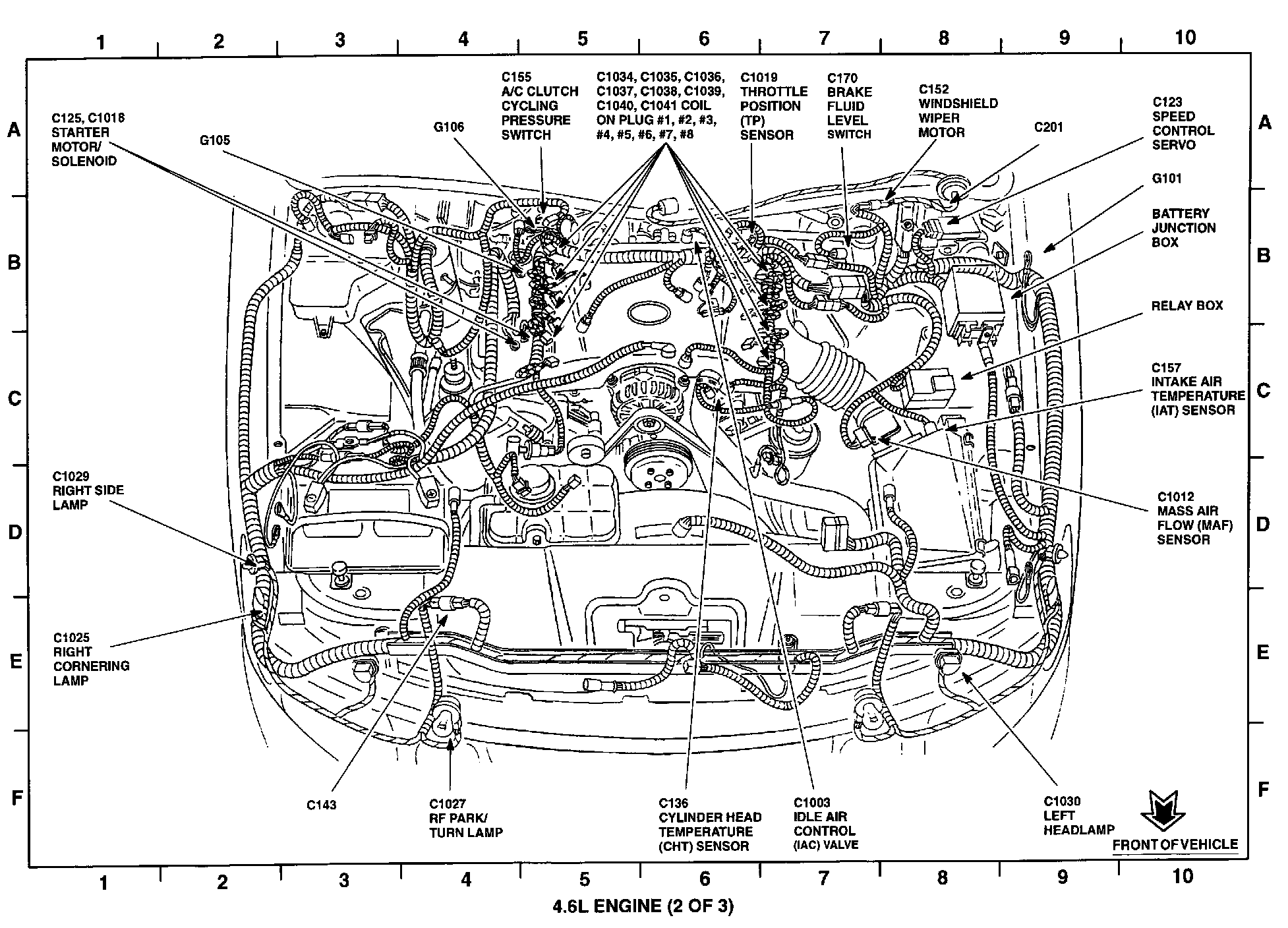 1 2 3 4 5 6 7 8 9 10

A

B

C

D

E

F

C125, C1018
STARTER
MOTOR/
SOLENOID

G105

G106

C155
A/C CLUTCH
CYCLING
PRESSURE
SWITCH

C1034, C1035, C1036,
C1037, C1038, C1039,
C1040, C1041 COIL
ON PLUG #1, #2, #3,
#4, #5, #6, #7, #8

C1019
THROTTLE
POSITION
(TP)
SENSOR

C170
BRAKE
FLUID
LEVEL
SWITCH

C152
WINDSHIELD
WIPER
MOTOR

C201

C123
SPEED
CONTROL
SERVO

G101

BATTERY
JUNCTION
BOX

RELAY BOX

C157
INTAKE AIR
TEMPERATURE
(IAT) SENSOR

C1012
MASS AIR
FLOW (MAF)
SENSOR

C1029
RIGHT SIDE
LAMP

C1025
RIGHT
CORNERING
LAMP

C143

C1027
RF PARK/
TURN LAMP

C136
CYLINDER HEAD
TEMPERATURE
(CHT) SENSOR

C1003
IDLE AIR
CONTROL
(IAC) VALVE

C1030
LEFT
HEADLAMP

FRONT OF VEHICLE

A

B

C

D

E

F

1 2 3 4 5 6 7 8 9 10

4.6L ENGINE (2 OF 3)