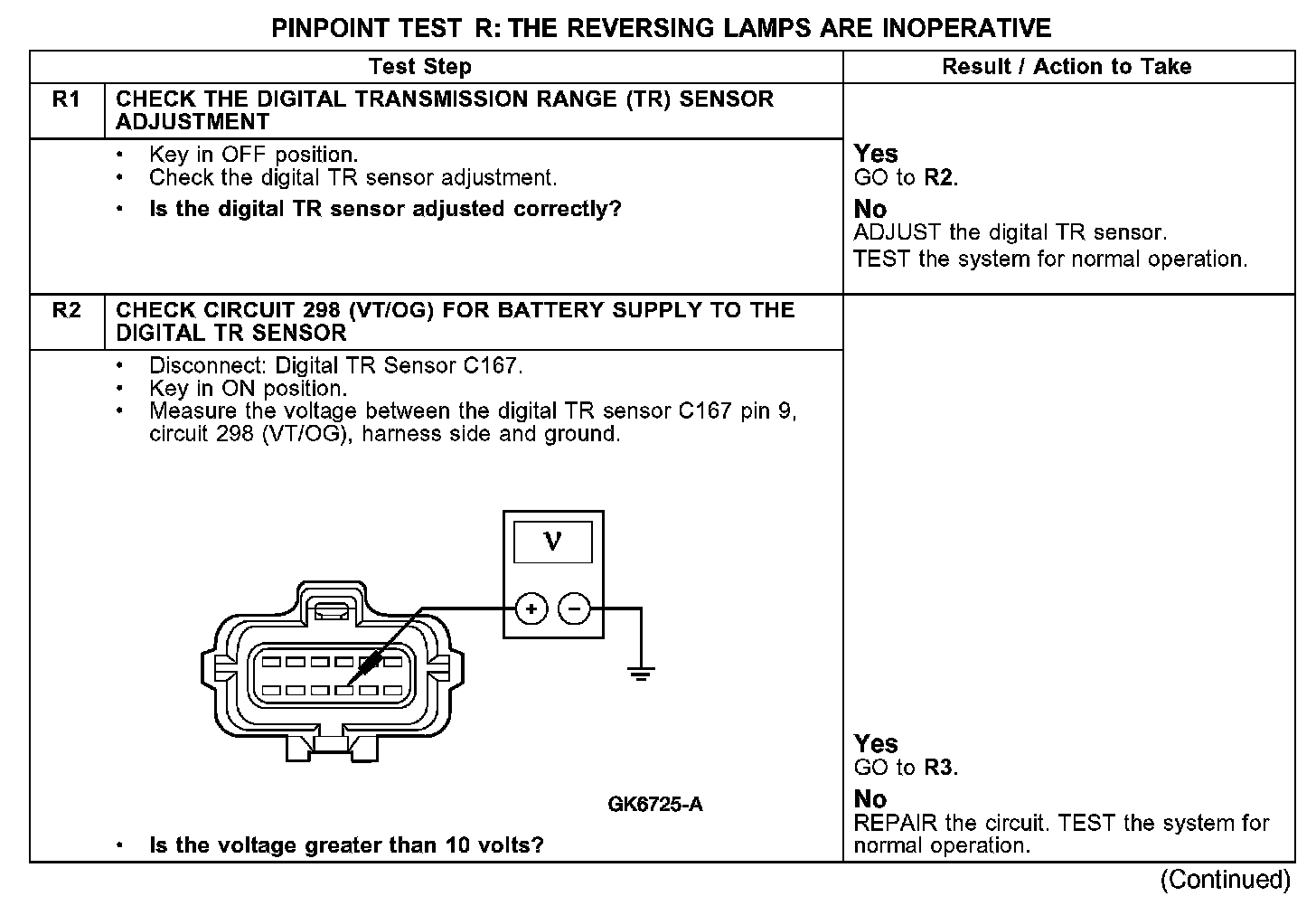 PINPOINT TEST R: THE REVERSING LAMPS ARE INOPERATIVE

| | Test Step | Result / Action to Take |
|---|---|---|
| R1 | CHECK THE DIGITAL TRANSMISSION RANGE (TR) SENSOR ADJUSTMENT | |
| | • Key in OFF position. • Check the digital TR sensor adjustment. • Is the digital TR sensor adjusted correctly? | Yes GO to R2. No ADJUST the digital TR sensor. TEST the system for normal operation. |
| R2 | CHECK CIRCUIT 298 (VT/OG) FOR BATTERY SUPPLY TO THE DIGITAL TR SENSOR | |
| | • Disconnect: Digital TR Sensor C167. • Key in ON position. • Measure the voltage between the digital TR sensor C167 pin 9, circuit 298 (VT/OG), harness side and ground. V + − GK6725-A • Is the voltage greater than 10 volts? | Yes GO to R3. No REPAIR the circuit. TEST the system for normal operation. |

(Continued)