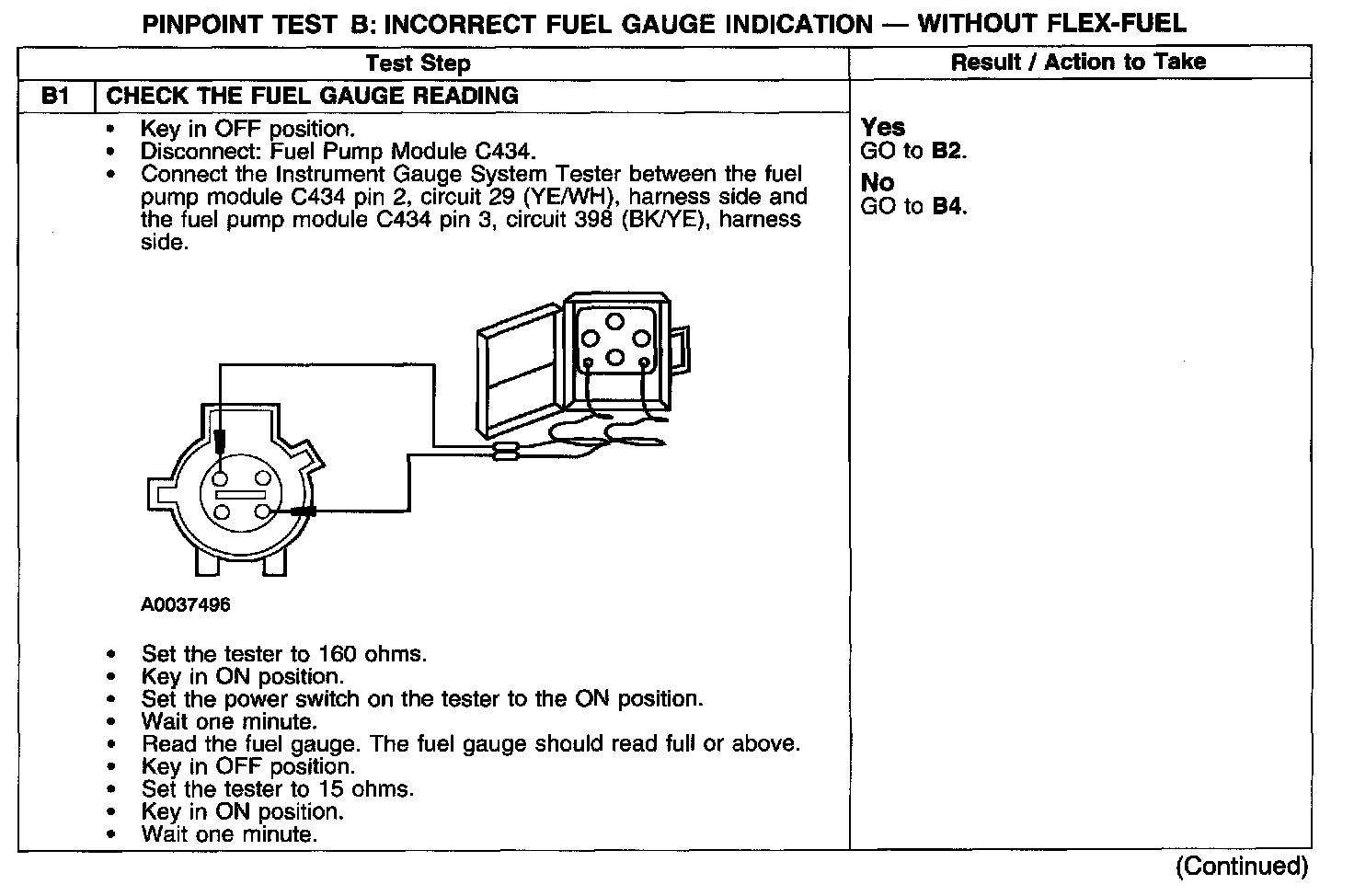 PINPOINT TEST B: INCORRECT FUEL GAUGE INDICATION — WITHOUT FLEX-FUEL

| | Test Step | Result / Action to Take |
|---|---|---|
| B1 | CHECK THE FUEL GAUGE READING | |
| | • Key in OFF position. • Disconnect: Fuel Pump Module C434. • Connect the Instrument Gauge System Tester between the fuel pump module C434 pin 2, circuit 29 (YE/WH), harness side and the fuel pump module C434 pin 3, circuit 398 (BK/YE), harness side. A0037496 • Set the tester to 160 ohms. • Key in ON position. • Set the power switch on the tester to the ON position. • Wait one minute. • Read the fuel gauge. The fuel gauge should read full or above. • Key in OFF position. • Set the tester to 15 ohms. • Key in ON position. • Wait one minute. | **Yes** GO to **B2**. **No** GO to **B4**. |

(Continued)