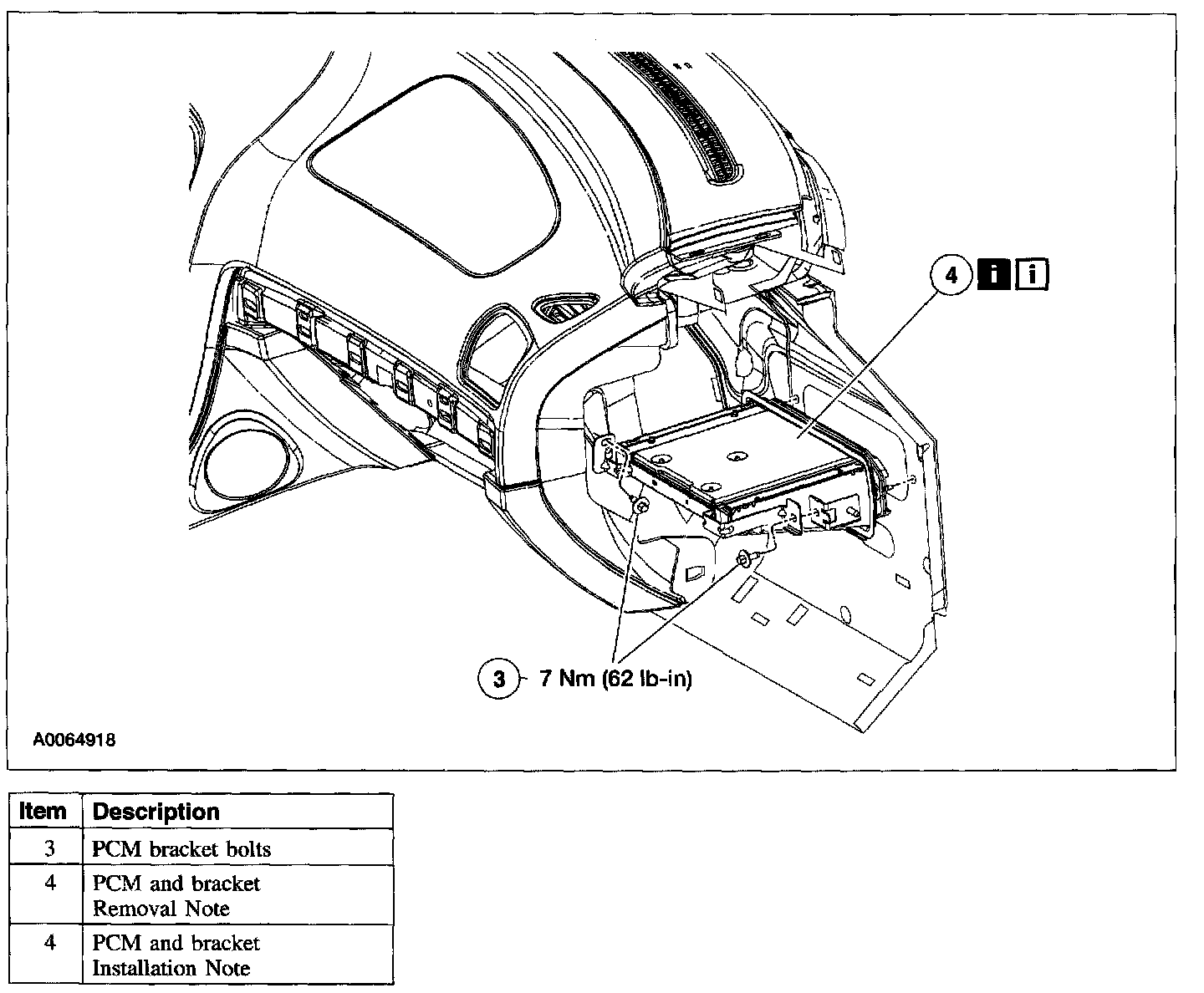 4 i i

3 7 Nm (62 lb-in)

A0064918

| Item | Description |
|---|---|
| 3 | PCM bracket bolts |
| 4 | PCM and bracket Removal Note |
| 4 | PCM and bracket Installation Note |