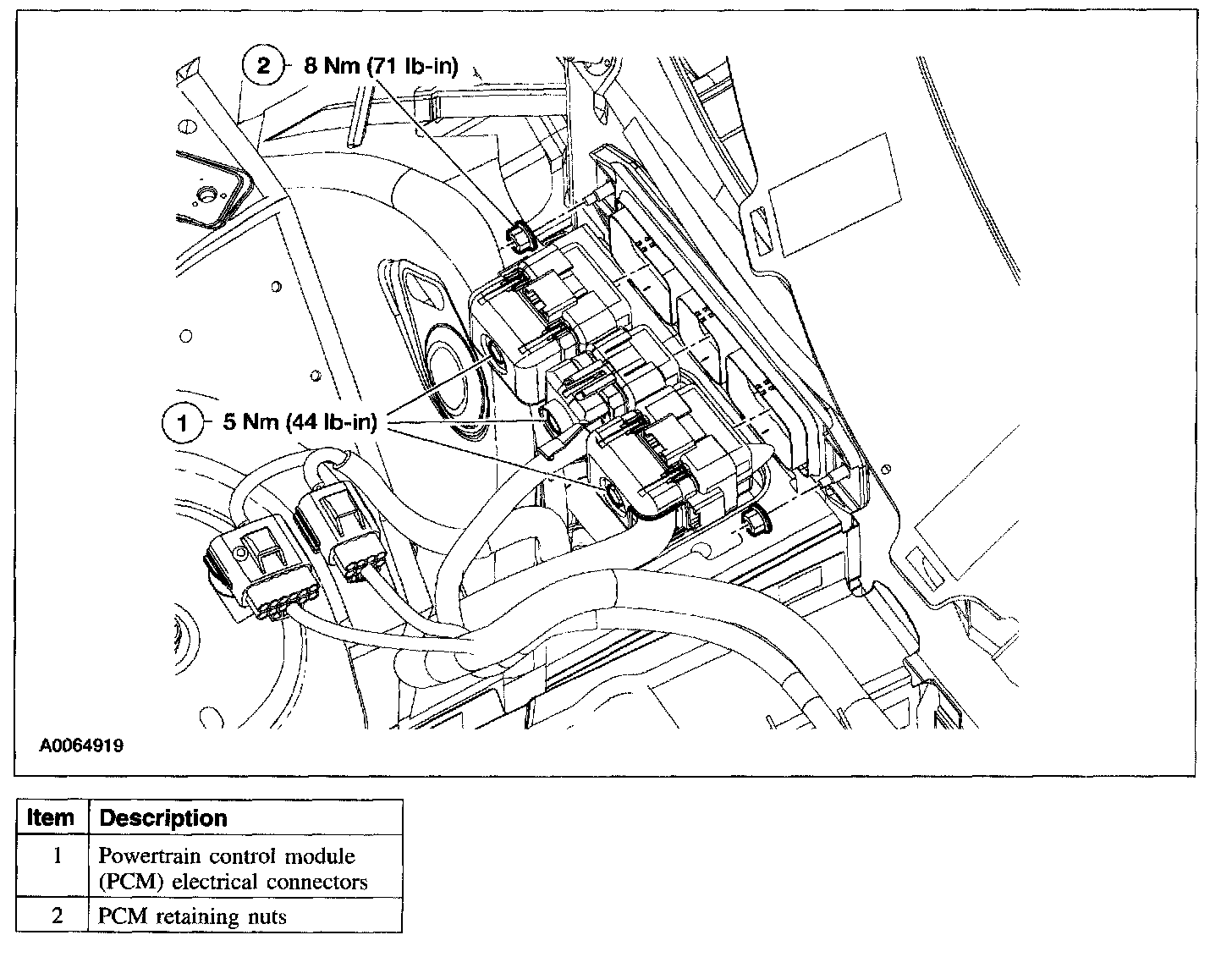 2 8 Nm (71 lb-in)

1 5 Nm (44 lb-in)

A0064919

| Item | Description |
|---|---|
| 1 | Powertrain control module (PCM) electrical connectors |
| 2 | PCM retaining nuts |