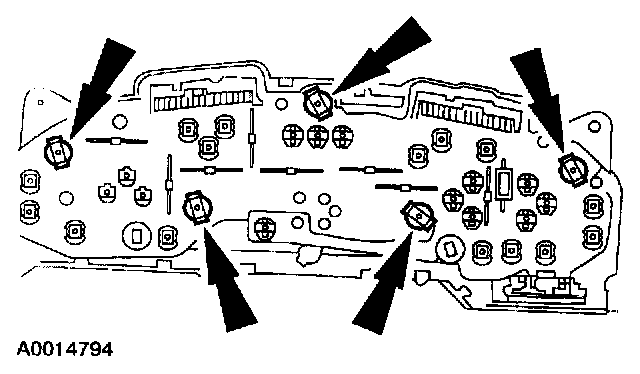 A0014794