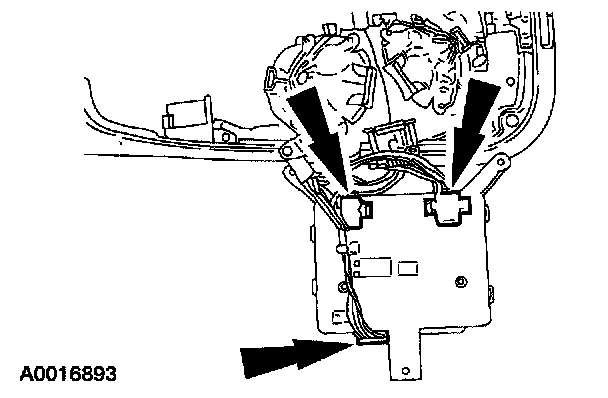 A0016893