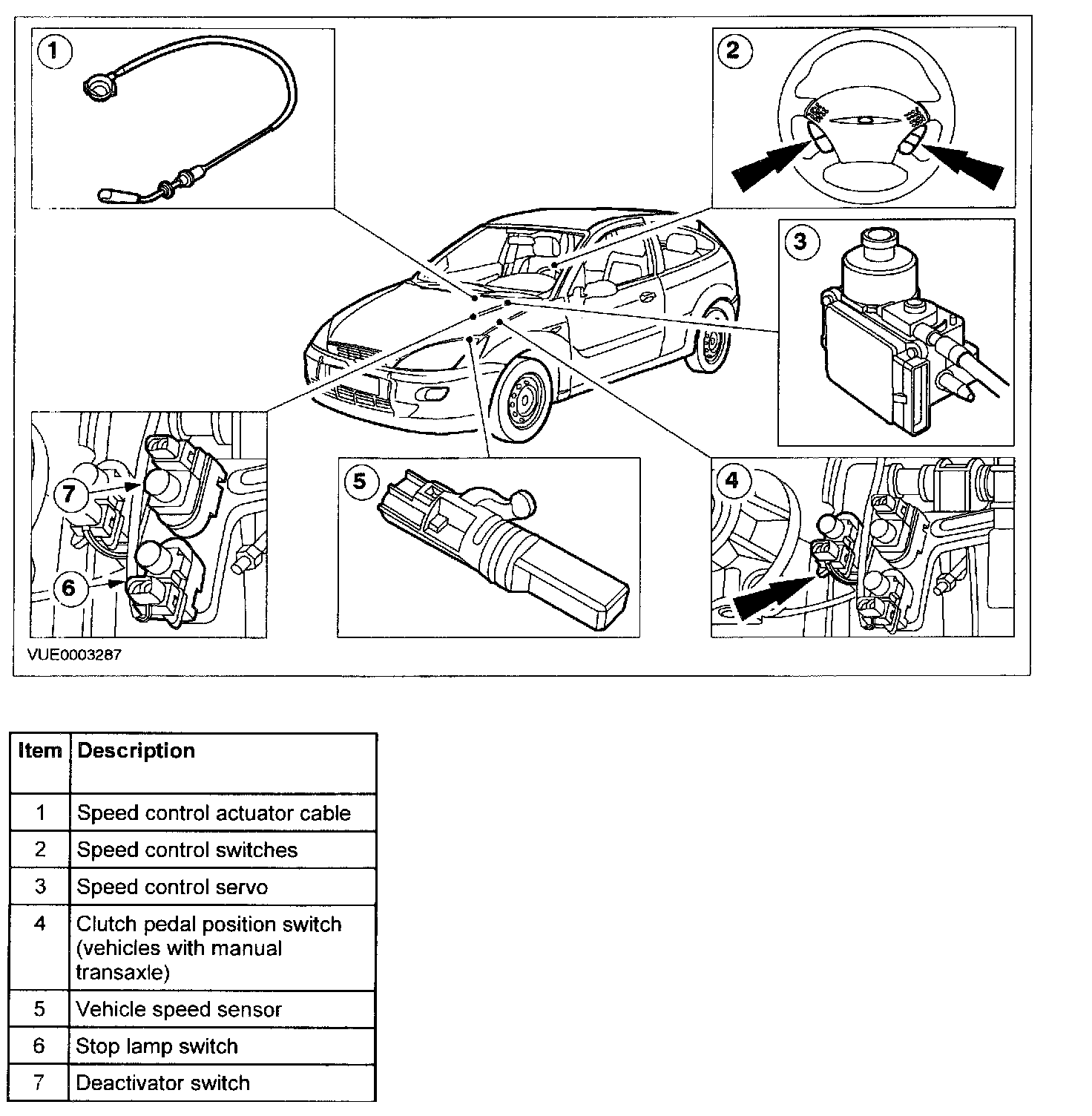 1

2

3

7

6

5

4

VUE0003287

| Item | Description |
|---|---|
| 1 | Speed control actuator cable |
| 2 | Speed control switches |
| 3 | Speed control servo |
| 4 | Clutch pedal position switch (vehicles with manual transaxle) |
| 5 | Vehicle speed sensor |
| 6 | Stop lamp switch |
| 7 | Deactivator switch |