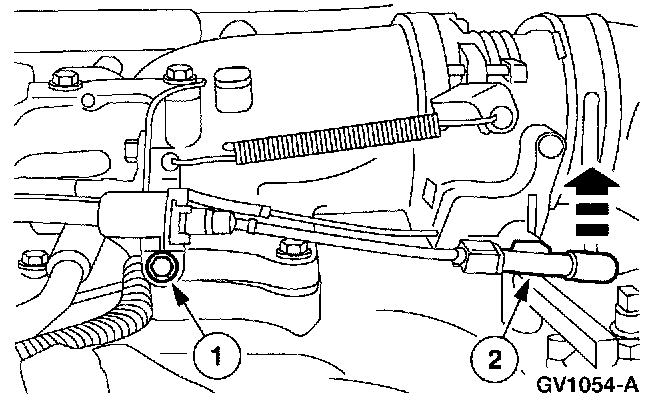 1
2
GV1054-A