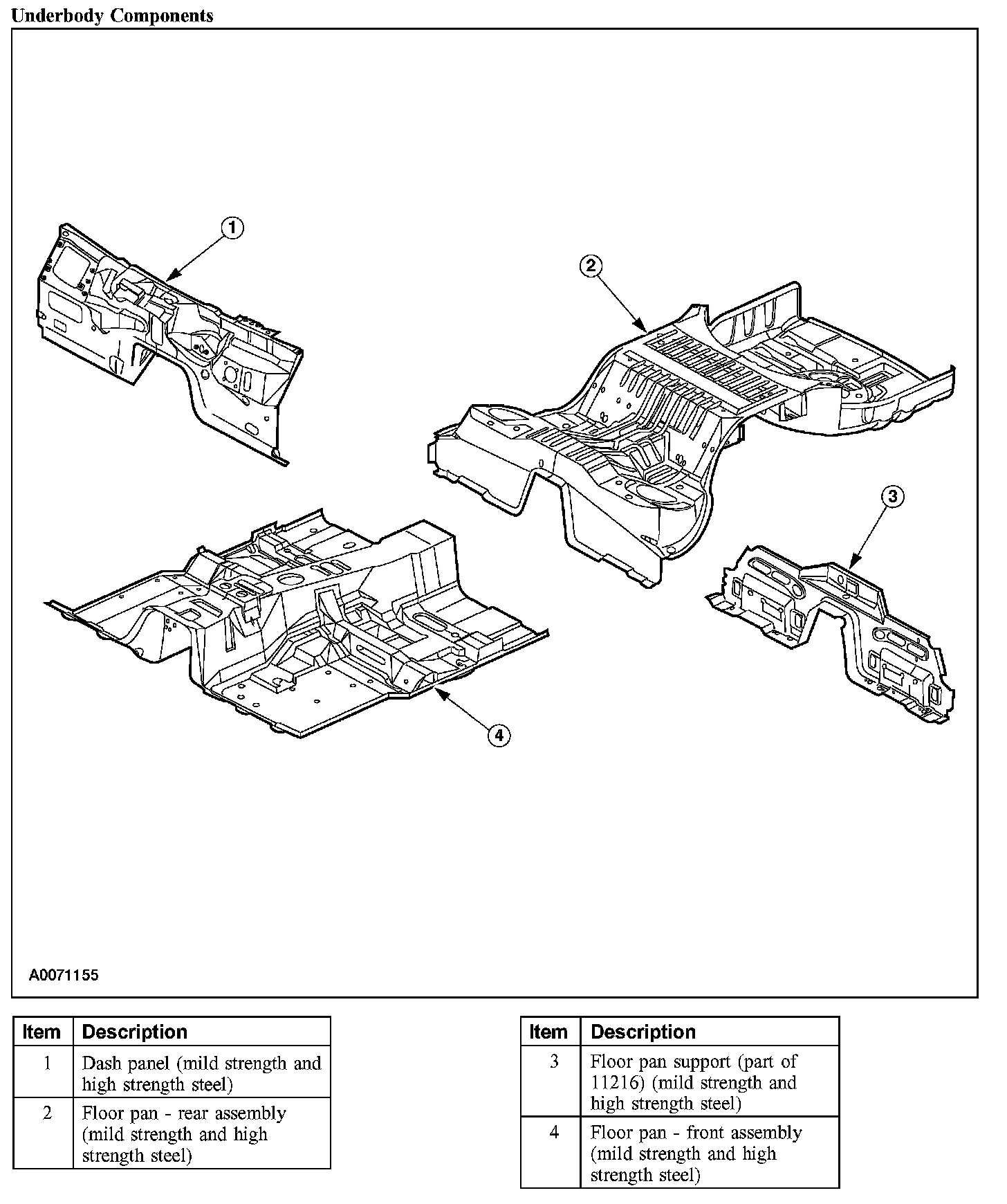 Underbody Components

1

2

3

4

A0071155

| Item | Description |
|---|---|
| 1 | Dash panel (mild strength and high strength steel) |
| 2 | Floor pan - rear assembly (mild strength and high strength steel) |

| Item | Description |
|---|---|
| 3 | Floor pan support (part of 11216) (mild strength and high strength steel) |
| 4 | Floor pan - front assembly (mild strength and high strength steel) |