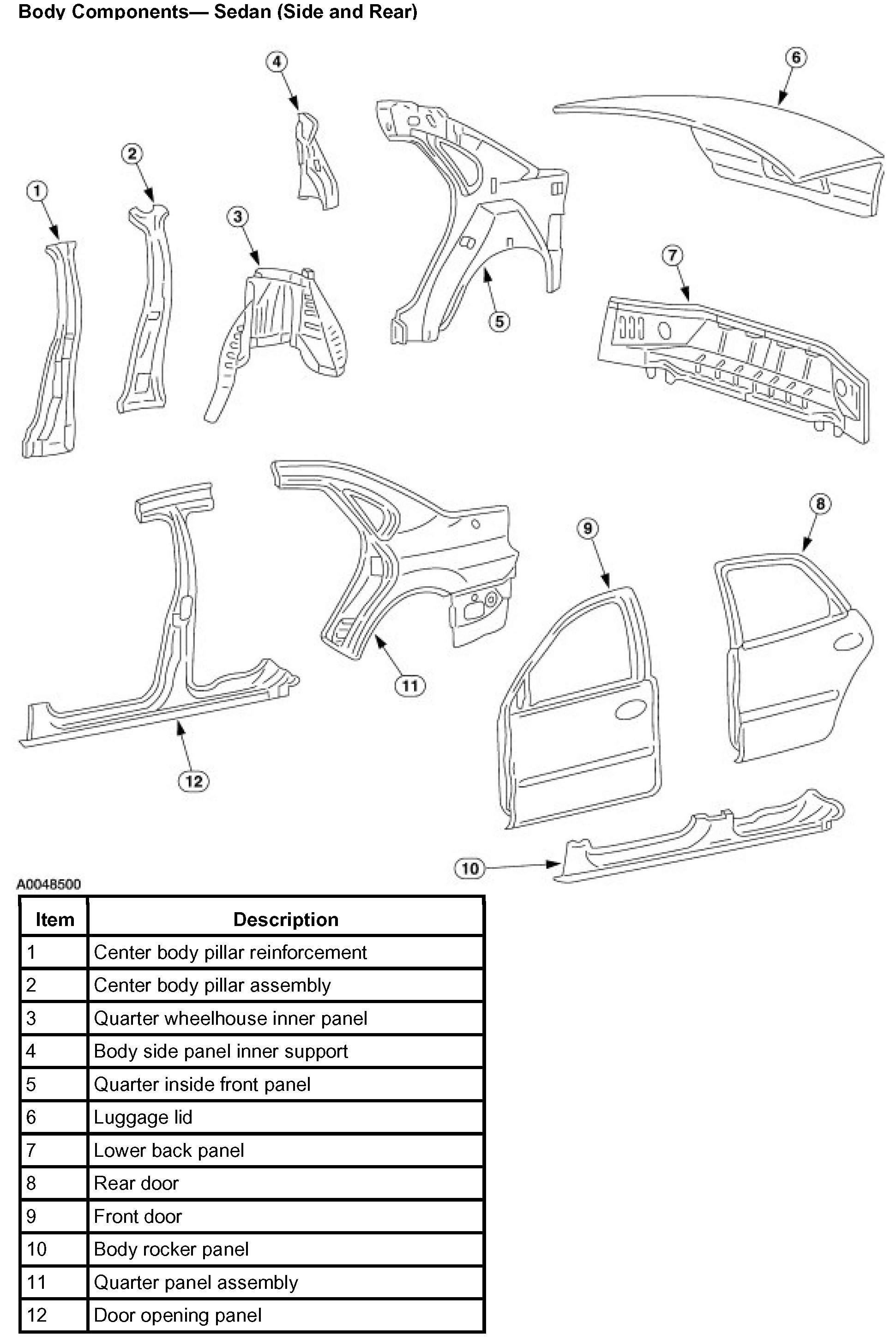 Body Components— Sedan (Side and Rear)

4
6
2
1
3
7
5
8
9
11
12
10

A0048500

| Item | Description |
|---|---|
| 1 | Center body pillar reinforcement |
| 2 | Center body pillar assembly |
| 3 | Quarter wheelhouse inner panel |
| 4 | Body side panel inner support |
| 5 | Quarter inside front panel |
| 6 | Luggage lid |
| 7 | Lower back panel |
| 8 | Rear door |
| 9 | Front door |
| 10 | Body rocker panel |
| 11 | Quarter panel assembly |
| 12 | Door opening panel |