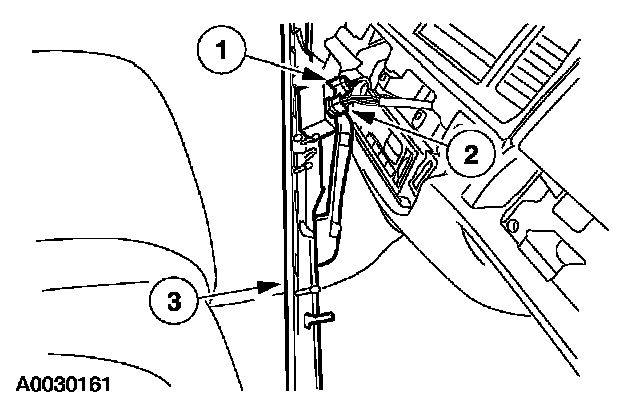 1
2
3
A0030161