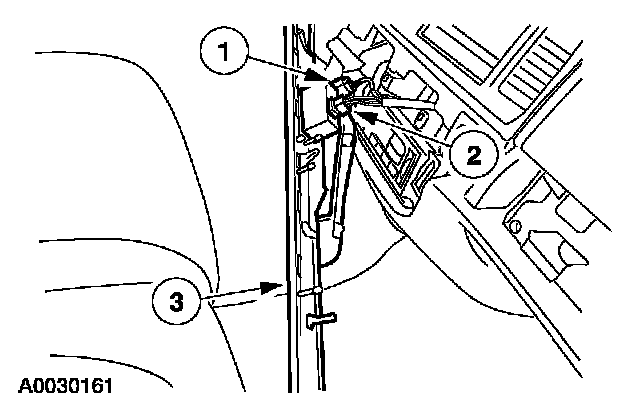 1
2
3
A0030161