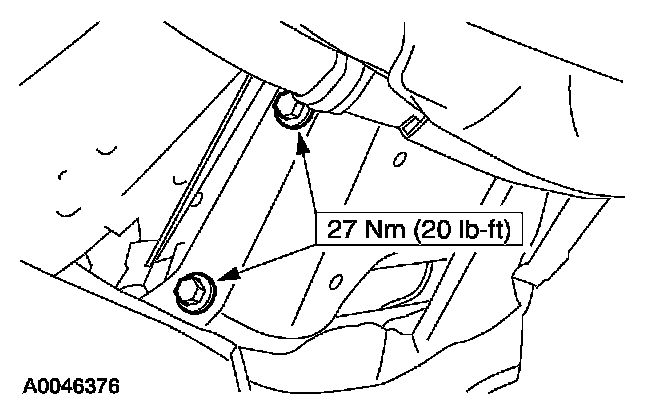 27 Nm (20 lb-ft)

A0046376