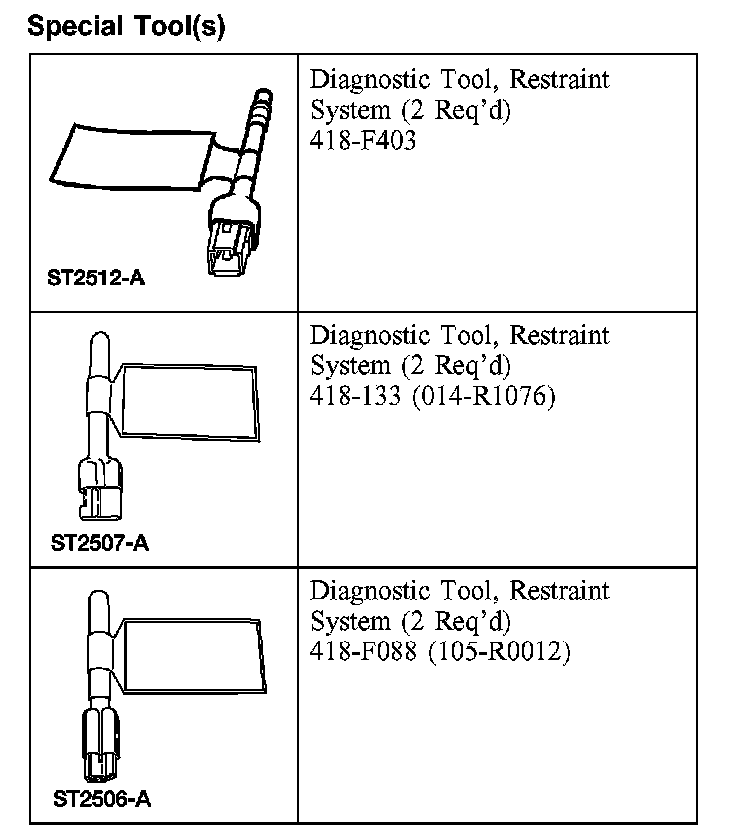 Special Tool(s)

| | |
|---|---|
| ST2512-A | Diagnostic Tool, Restraint System (2 Req'd) 418-F403 |
| ST2507-A | Diagnostic Tool, Restraint System (2 Req'd) 418-133 (014-R1076) |
| ST2506-A | Diagnostic Tool, Restraint System (2 Req'd) 418-F088 (105-R0012) |