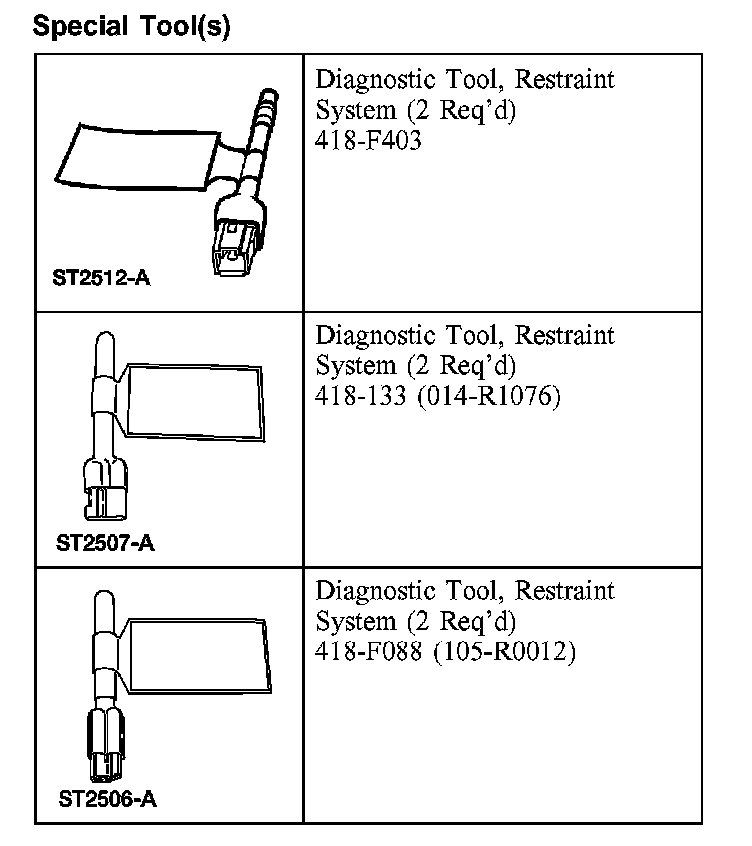 Special Tool(s)

| | |
|---|---|
| ST2512-A | Diagnostic Tool, Restraint System (2 Req'd) 418-F403 |
| ST2507-A | Diagnostic Tool, Restraint System (2 Req'd) 418-133 (014-R1076) |
| ST2506-A | Diagnostic Tool, Restraint System (2 Req'd) 418-F088 (105-R0012) |