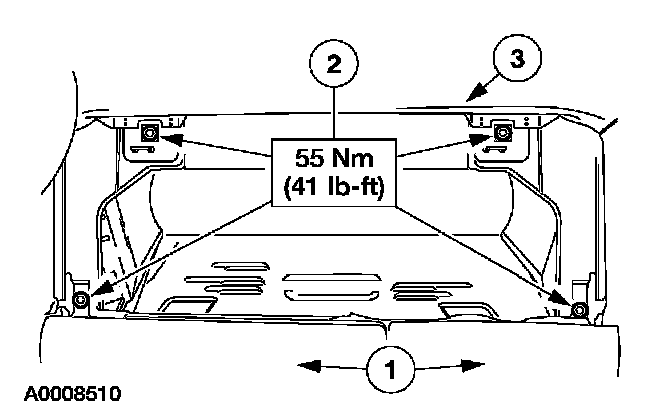 2

3

55 Nm
(41 lb-ft)

1

A0008510