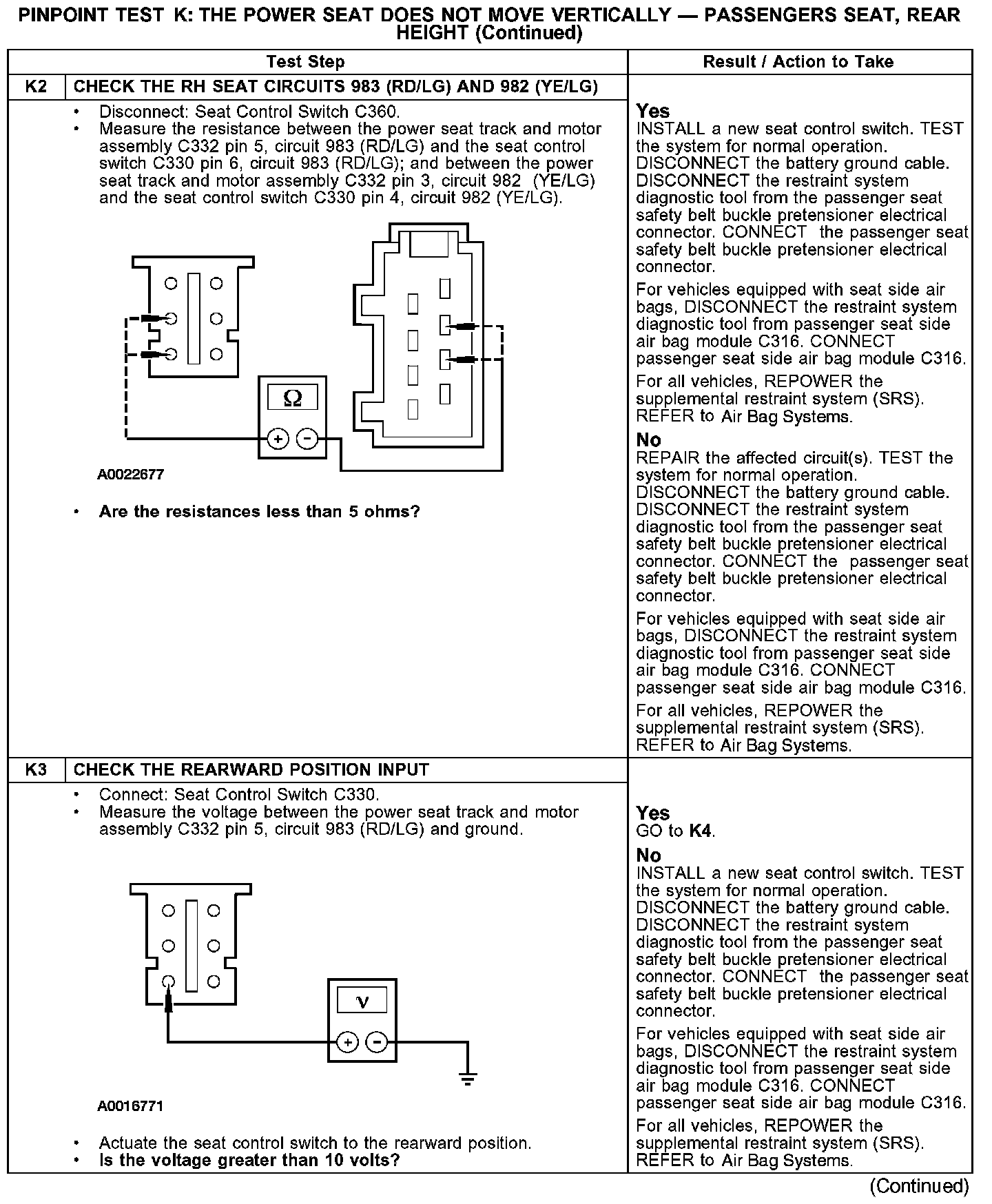 PINPOINT TEST K: THE POWER SEAT DOES NOT MOVE VERTICALLY — PASSENGERS SEAT, REAR HEIGHT (Continued)

| | Test Step | Result / Action to Take |
|---|---|---|
| K2 | CHECK THE RH SEAT CIRCUITS 983 (RD/LG) AND 982 (YE/LG) | |
| | • Disconnect: Seat Control Switch C360. • Measure the resistance between the power seat track and motor assembly C332 pin 5, circuit 983 (RD/LG) and the seat control switch C330 pin 6, circuit 983 (RD/LG); and between the power seat track and motor assembly C332 pin 3, circuit 982 (YE/LG) and the seat control switch C330 pin 4, circuit 982 (YE/LG). Ω + − A0022677 • Are the resistances less than 5 ohms? | Yes INSTALL a new seat control switch. TEST the system for normal operation. DISCONNECT the battery ground cable. DISCONNECT the restraint system diagnostic tool from the passenger seat safety belt buckle pretensioner electrical connector. CONNECT the passenger seat safety belt buckle pretensioner electrical connector. For vehicles equipped with seat side air bags, DISCONNECT the restraint system diagnostic tool from passenger seat side air bag module C316. CONNECT passenger seat side air bag module C316. For all vehicles, REPOWER the supplemental restraint system (SRS). REFER to Air Bag Systems. No REPAIR the affected circuit(s). TEST the system for normal operation. DISCONNECT the battery ground cable. DISCONNECT the restraint system diagnostic tool from the passenger seat safety belt buckle pretensioner electrical connector. CONNECT the passenger seat safety belt buckle pretensioner electrical connector. For vehicles equipped with seat side air bags, DISCONNECT the restraint system diagnostic tool from passenger seat side air bag module C316. CONNECT passenger seat side air bag module C316. For all vehicles, REPOWER the supplemental restraint system (SRS). REFER to Air Bag Systems. |
| K3 | CHECK THE REARWARD POSITION INPUT | |
| | • Connect: Seat Control Switch C330. • Measure the voltage between the power seat track and motor assembly C332 pin 5, circuit 983 (RD/LG) and ground. V + − A0016771 • Actuate the seat control switch to the rearward position. • Is the voltage greater than 10 volts? | Yes GO to K4. No INSTALL a new seat control switch. TEST the system for normal operation. DISCONNECT the battery ground cable. DISCONNECT the restraint system diagnostic tool from the passenger seat safety belt buckle pretensioner electrical connector. CONNECT the passenger seat safety belt buckle pretensioner electrical connector. For vehicles equipped with seat side air bags, DISCONNECT the restraint system diagnostic tool from passenger seat side air bag module C316. CONNECT passenger seat side air bag module C316. For all vehicles, REPOWER the supplemental restraint system (SRS). REFER to Air Bag Systems. |

(Continued)