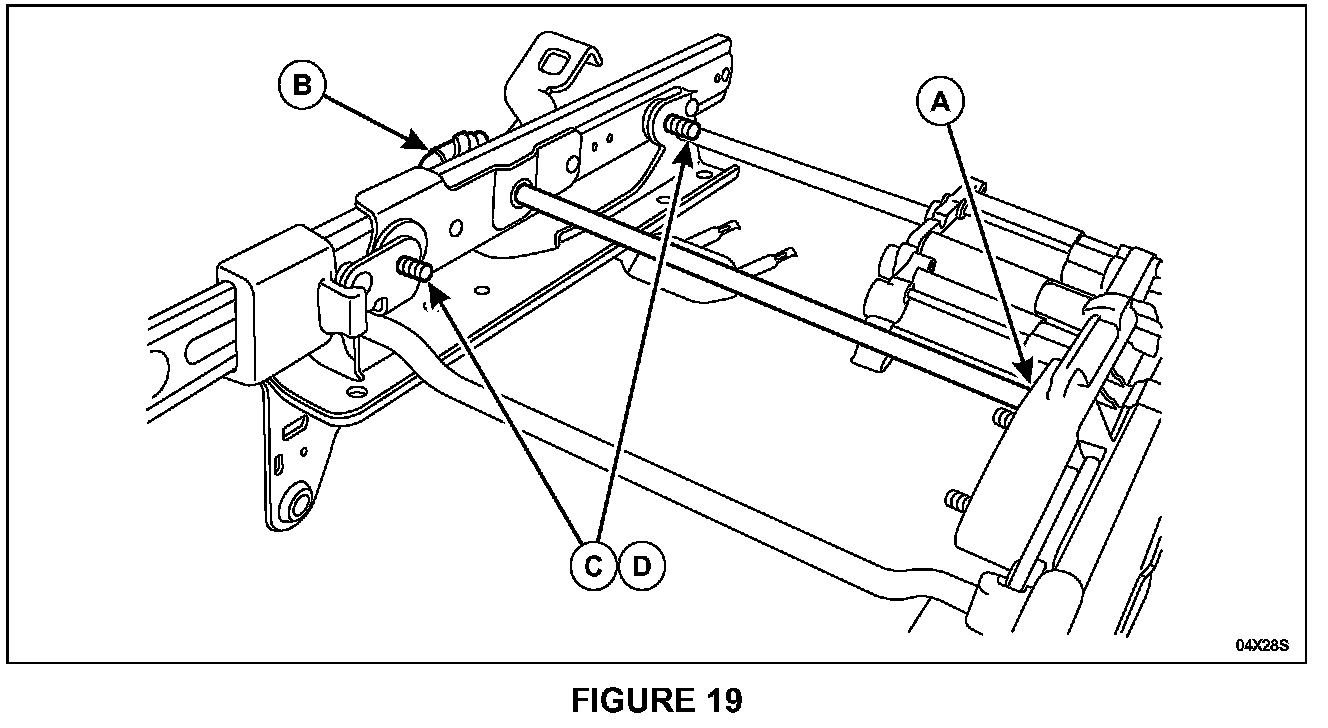 B

A

C D

04X28S

FIGURE 19