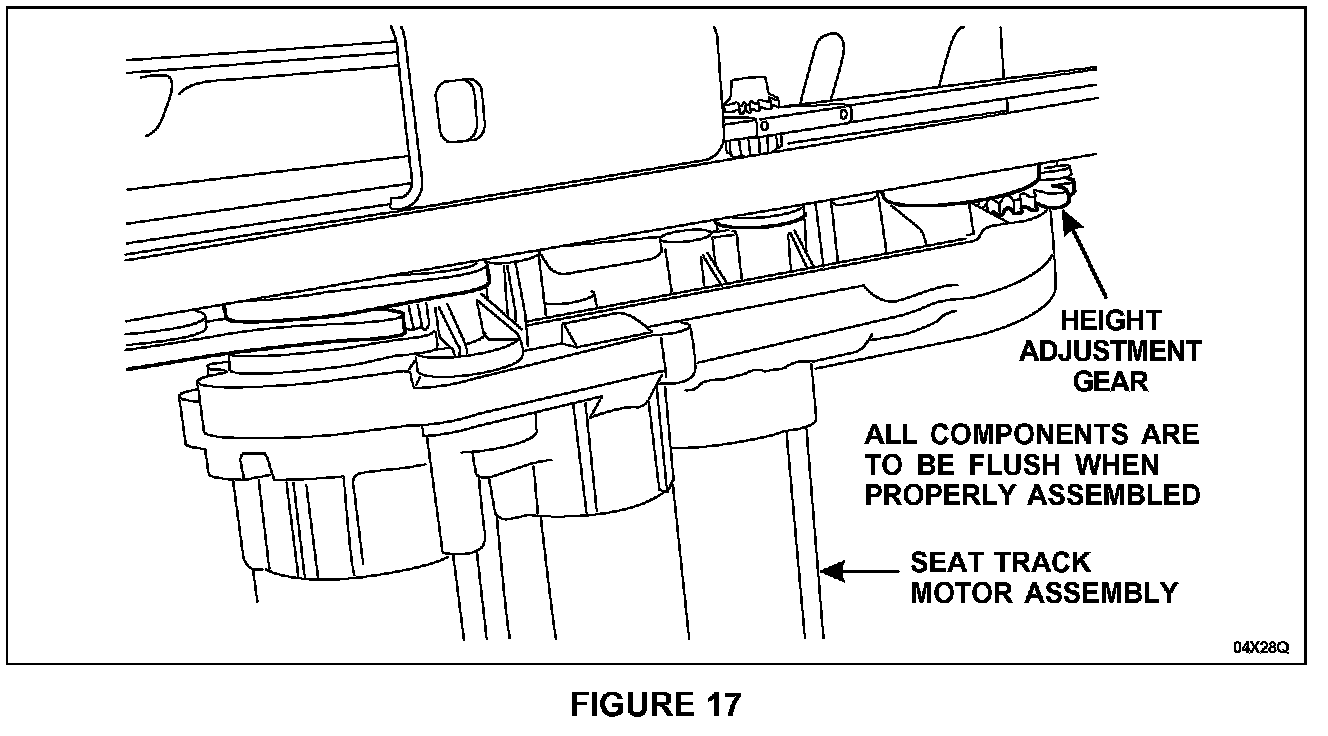 HEIGHT ADJUSTMENT GEAR

ALL COMPONENTS ARE TO BE FLUSH WHEN PROPERLY ASSEMBLED

SEAT TRACK MOTOR ASSEMBLY

04X28Q

FIGURE 17