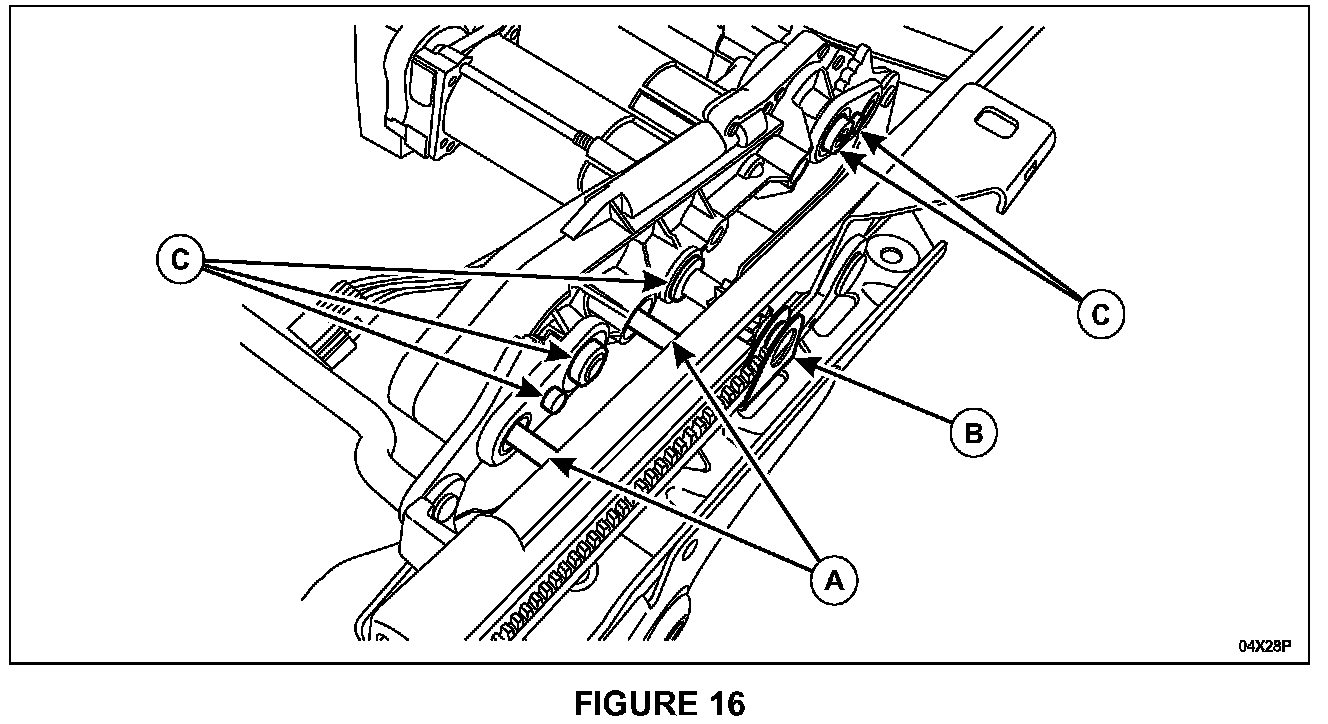 C

C

B

A

04X28P

FIGURE 16