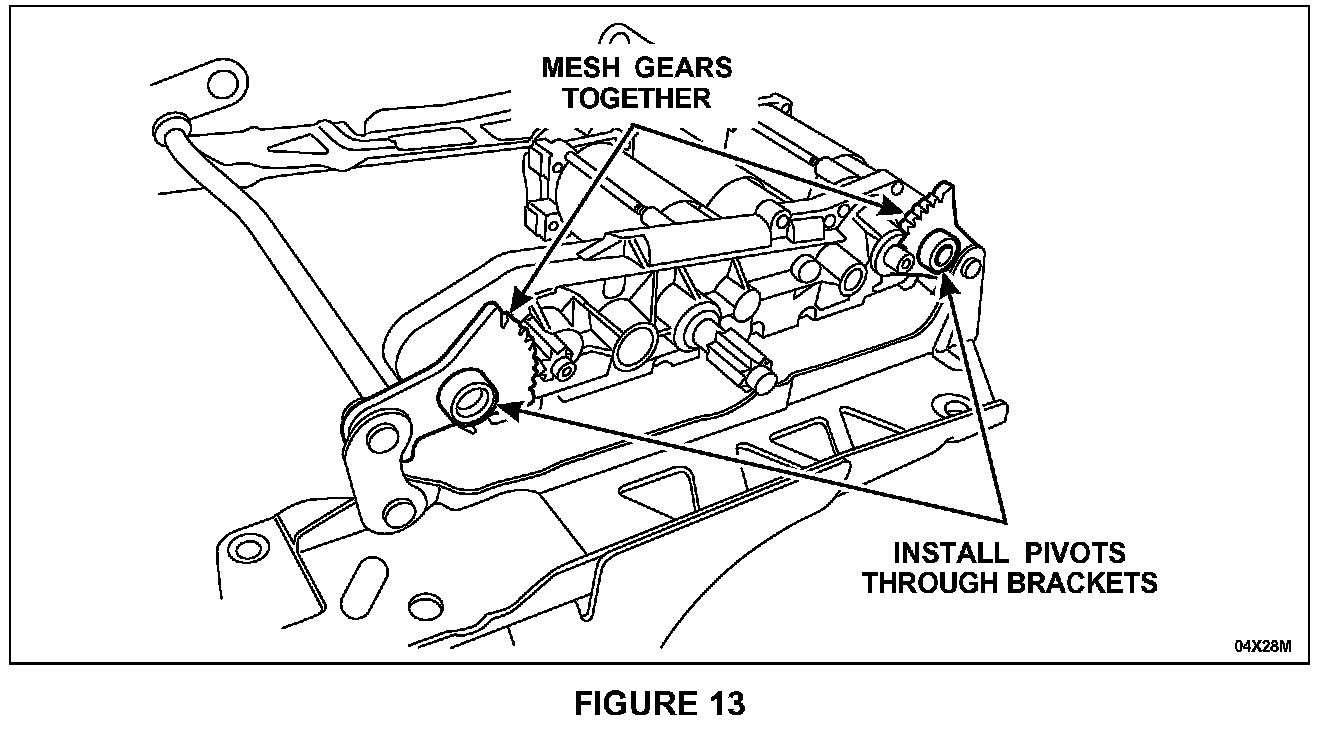 MESH GEARS TOGETHER

INSTALL PIVOTS THROUGH BRACKETS

04X28M

FIGURE 13