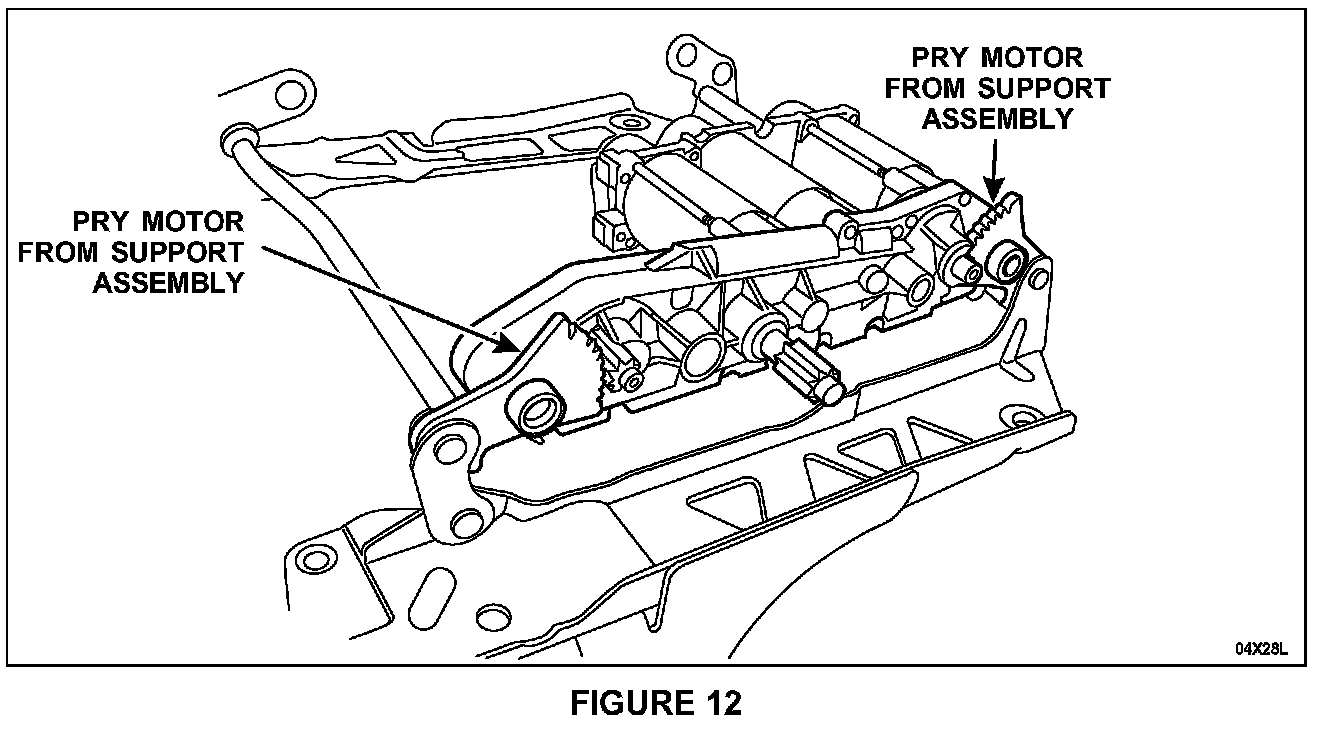 PRY MOTOR FROM SUPPORT ASSEMBLY

PRY MOTOR FROM SUPPORT ASSEMBLY

04X28L

FIGURE 12