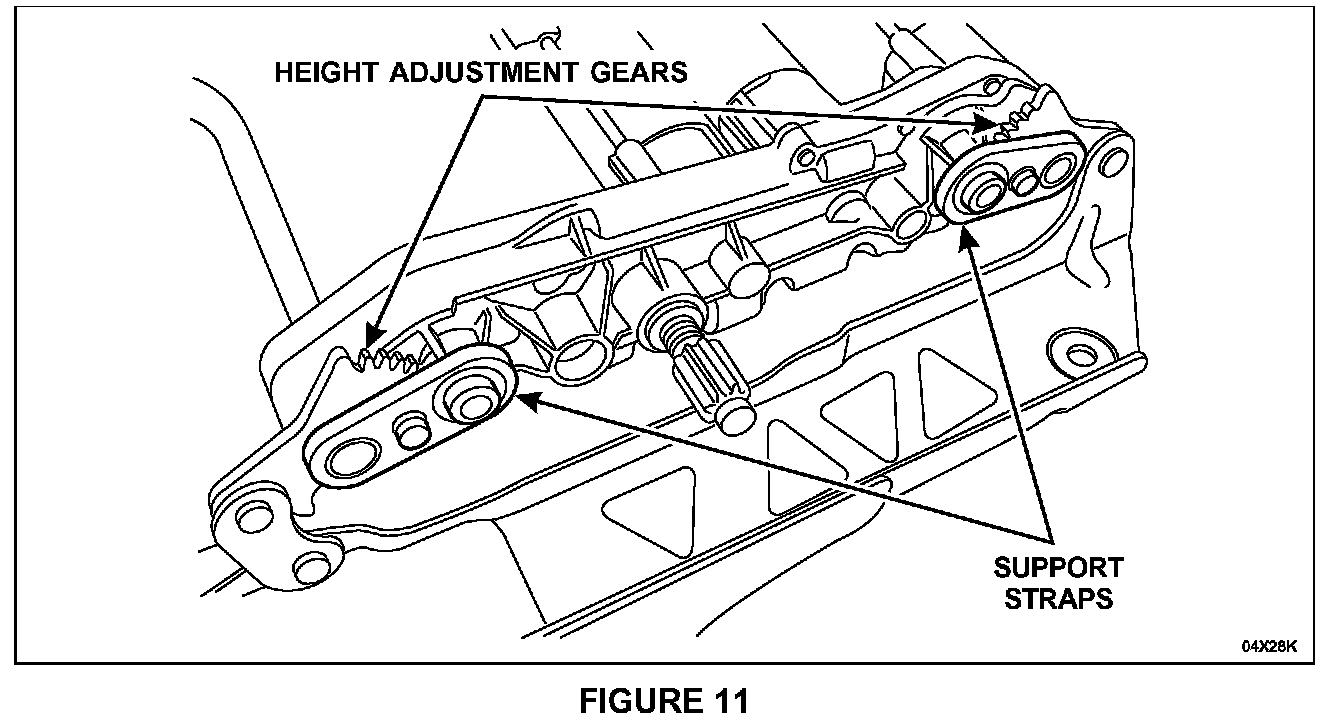 HEIGHT ADJUSTMENT GEARS

SUPPORT STRAPS

04X28K

FIGURE 11