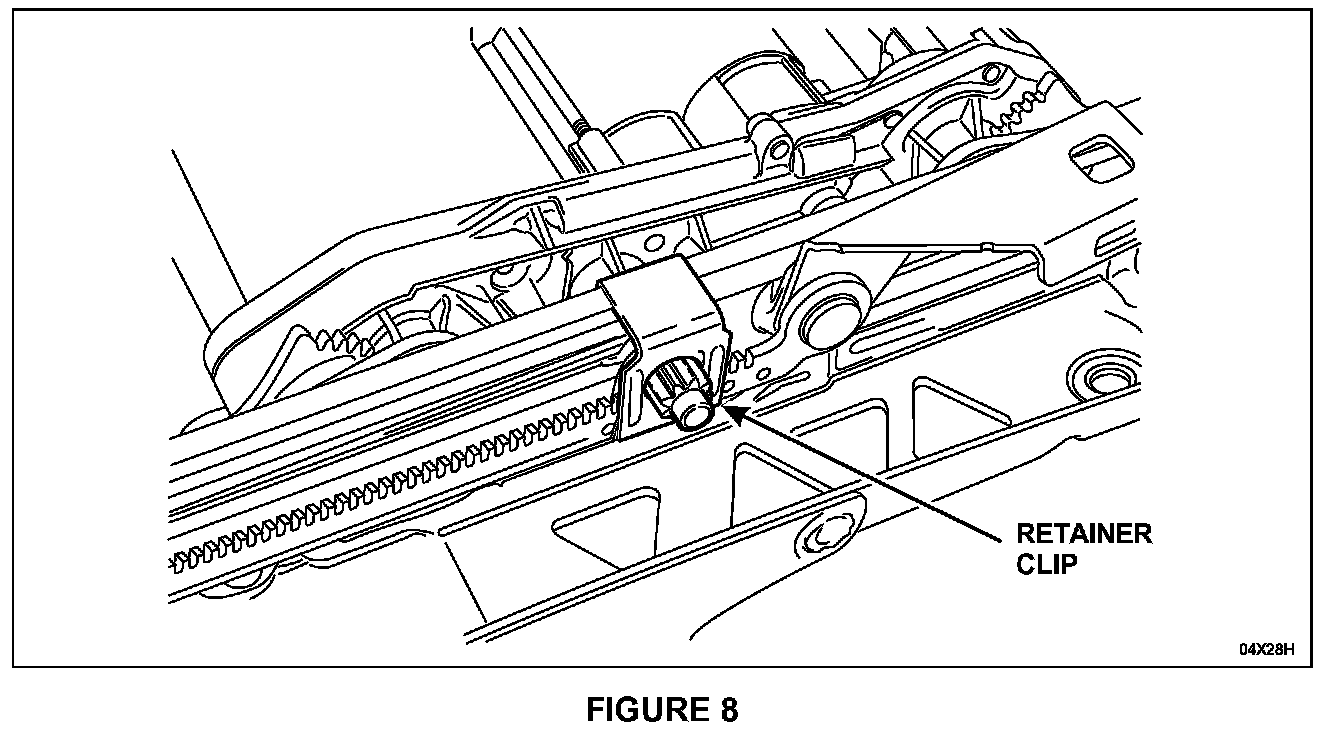 RETAINER CLIP

04X28H

FIGURE 8