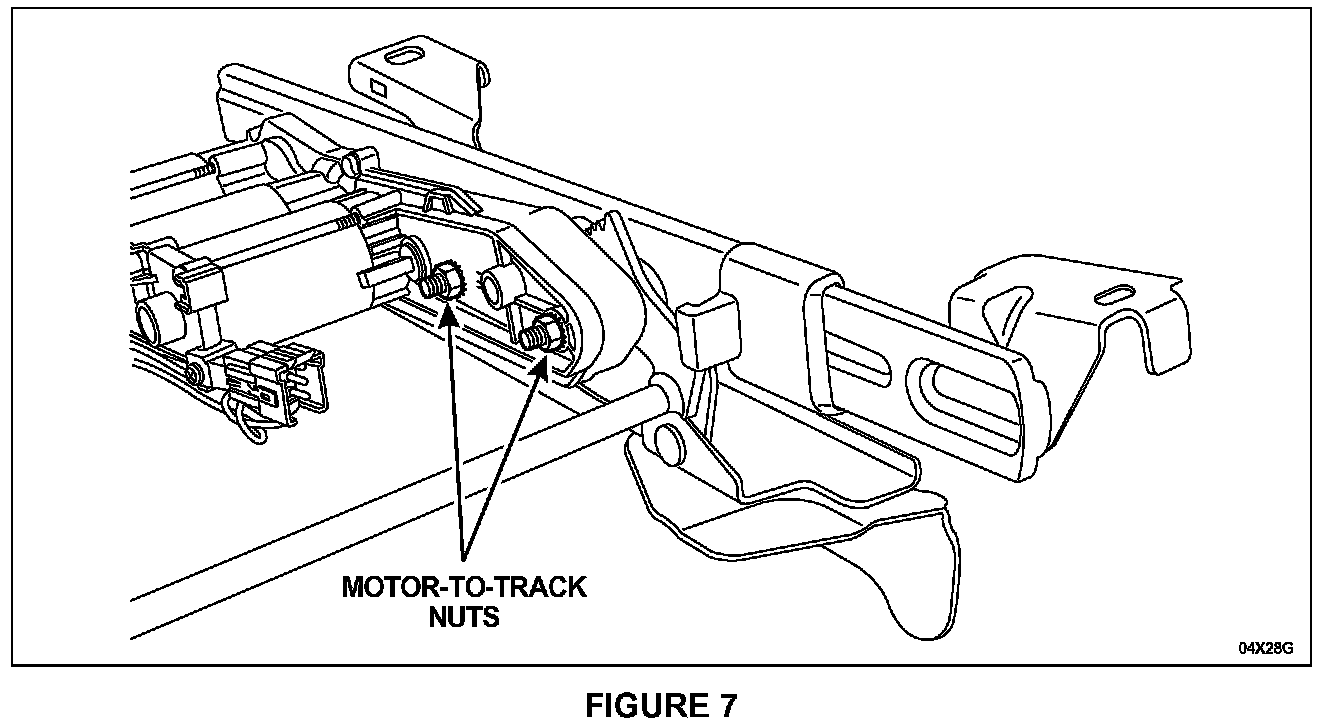 MOTOR-TO-TRACK NUTS

04X28G

FIGURE 7