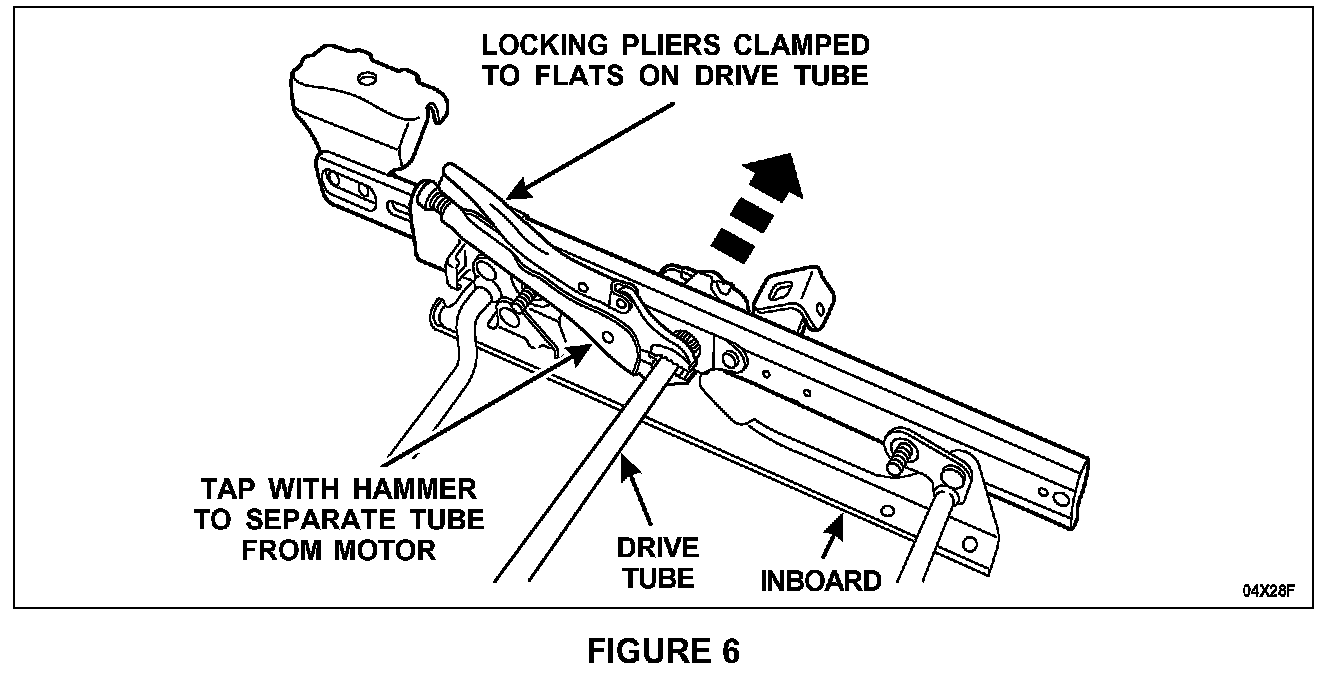 LOCKING PLIERS CLAMPED TO FLATS ON DRIVE TUBE

TAP WITH HAMMER TO SEPARATE TUBE FROM MOTOR

DRIVE TUBE

INBOARD

04X28F

FIGURE 6