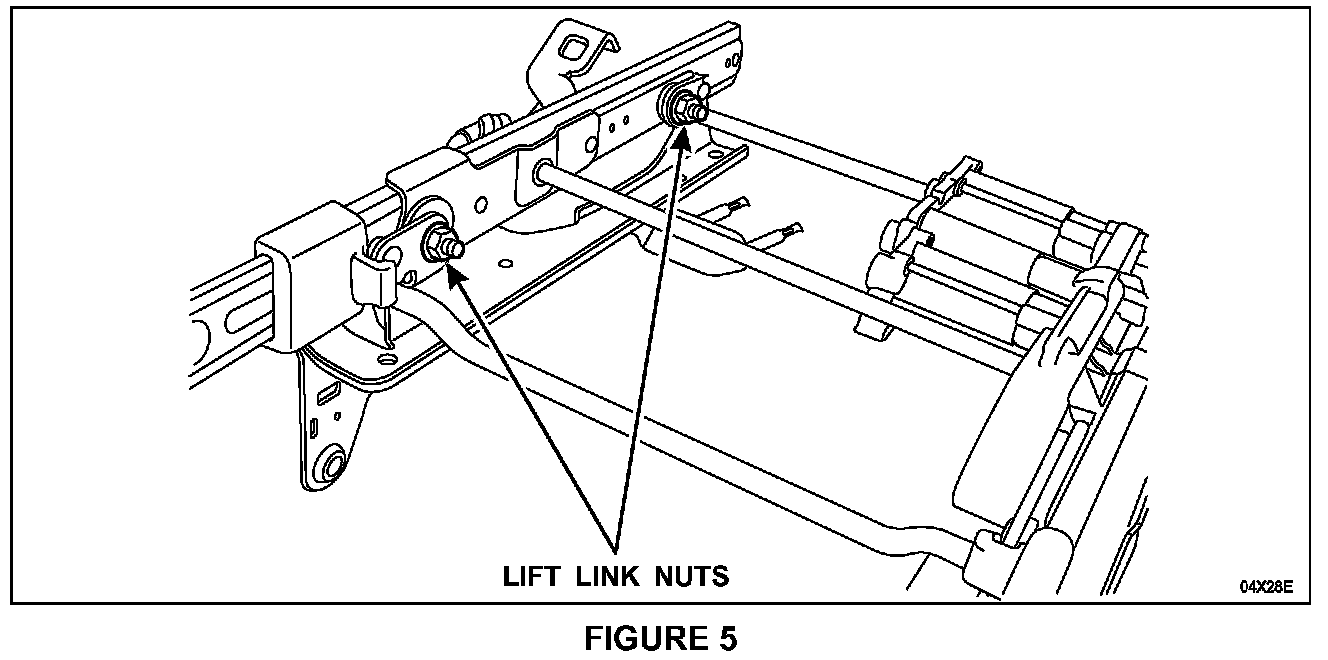 LIFT LINK NUTS

04X28E

FIGURE 5