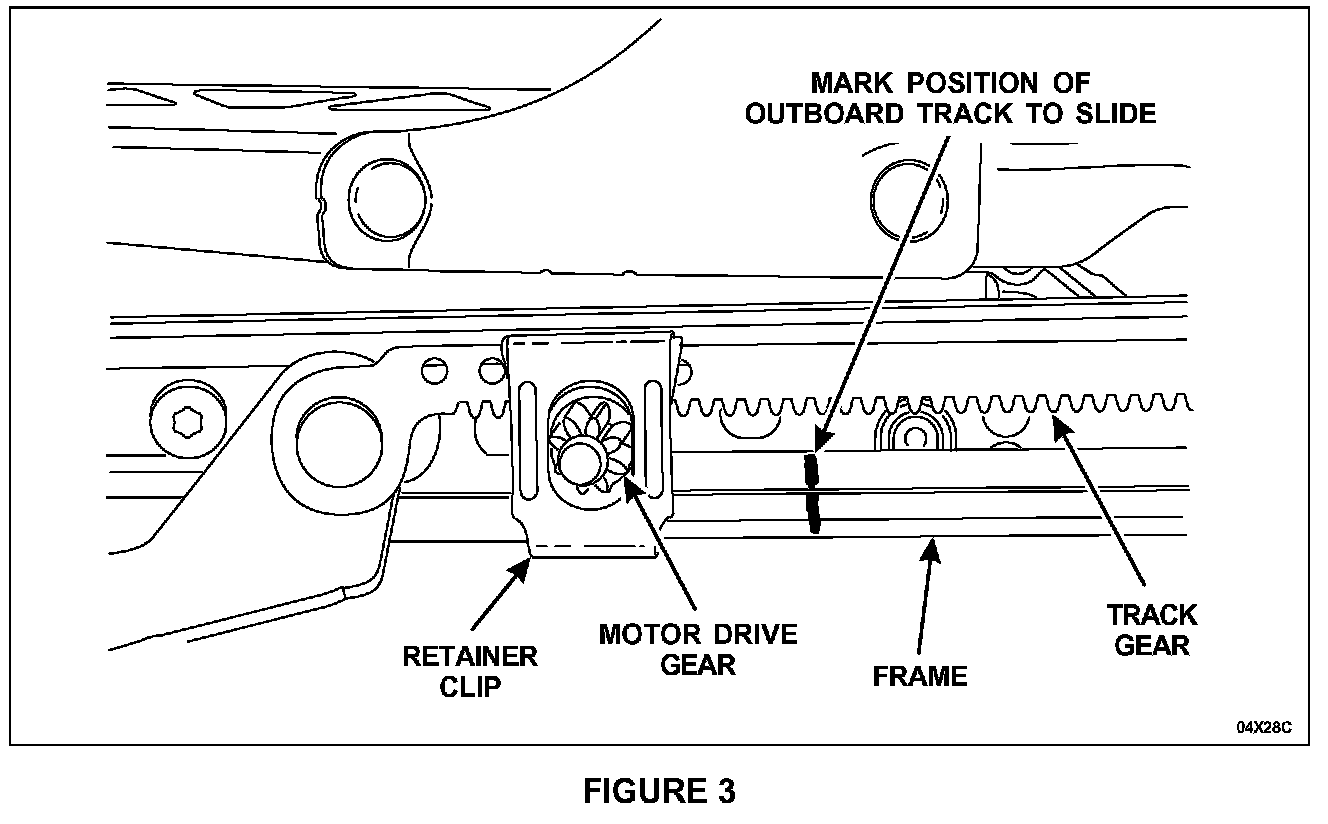 MARK POSITION OF OUTBOARD TRACK TO SLIDE

RETAINER CLIP

MOTOR DRIVE GEAR

FRAME

TRACK GEAR

04X28C

FIGURE 3