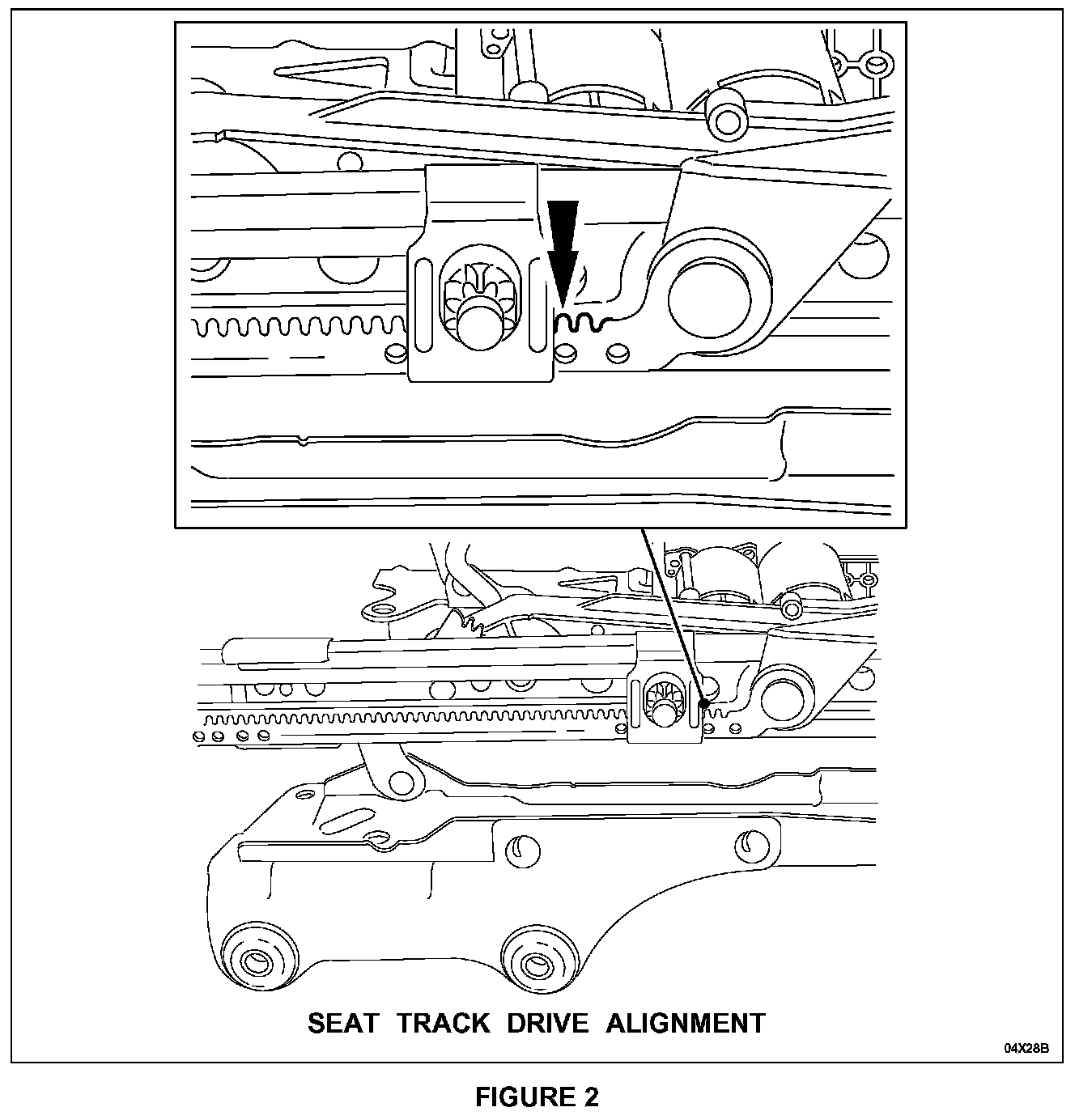 SEAT TRACK DRIVE ALIGNMENT

04X28B

FIGURE 2