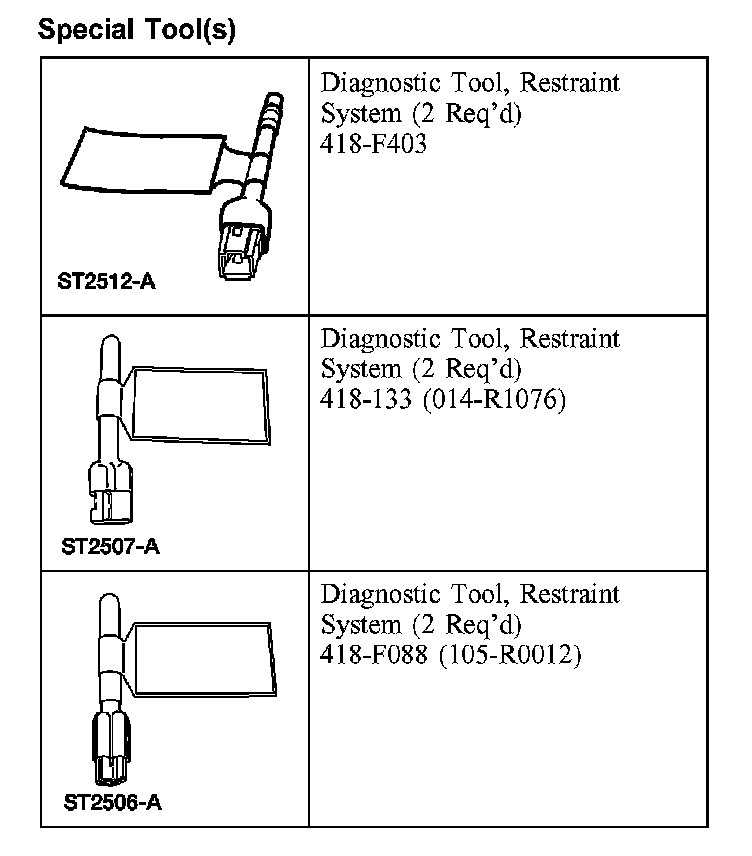 Special Tool(s)

| | |
|---|---|
| ST2512-A | Diagnostic Tool, Restraint System (2 Req'd) 418-F403 |
| ST2507-A | Diagnostic Tool, Restraint System (2 Req'd) 418-133 (014-R1076) |
| ST2506-A | Diagnostic Tool, Restraint System (2 Req'd) 418-F088 (105-R0012) |