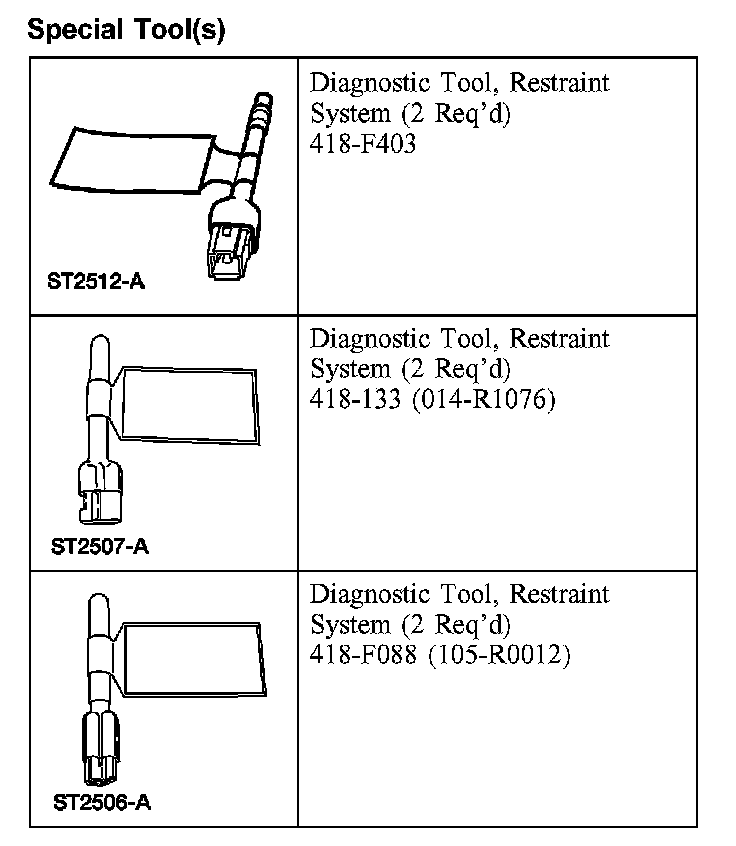 Special Tool(s)

| | |
|---|---|
| ST2512-A | Diagnostic Tool, Restraint System (2 Req'd) 418-F403 |
| ST2507-A | Diagnostic Tool, Restraint System (2 Req'd) 418-133 (014-R1076) |
| ST2506-A | Diagnostic Tool, Restraint System (2 Req'd) 418-F088 (105-R0012) |