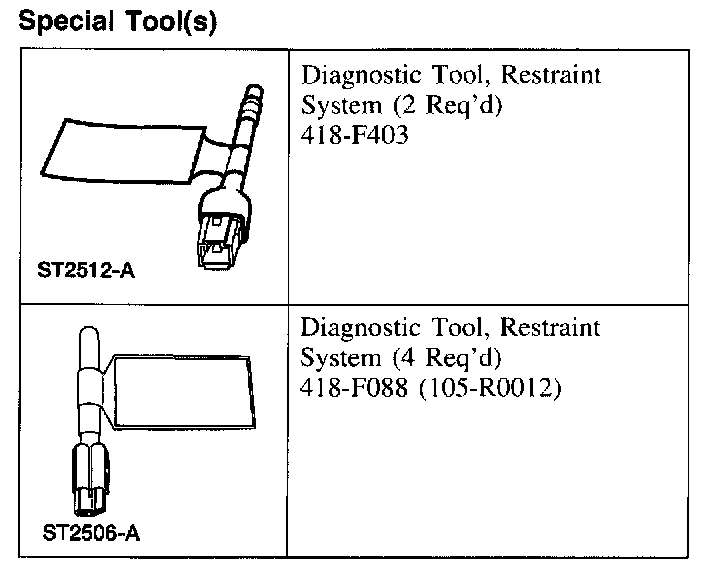 Special Tool(s)

| | |
|---|---|
| ST2512-A | Diagnostic Tool, Restraint System (2 Req'd) 418-F403 |
| ST2506-A | Diagnostic Tool, Restraint System (4 Req'd) 418-F088 (105-R0012) |