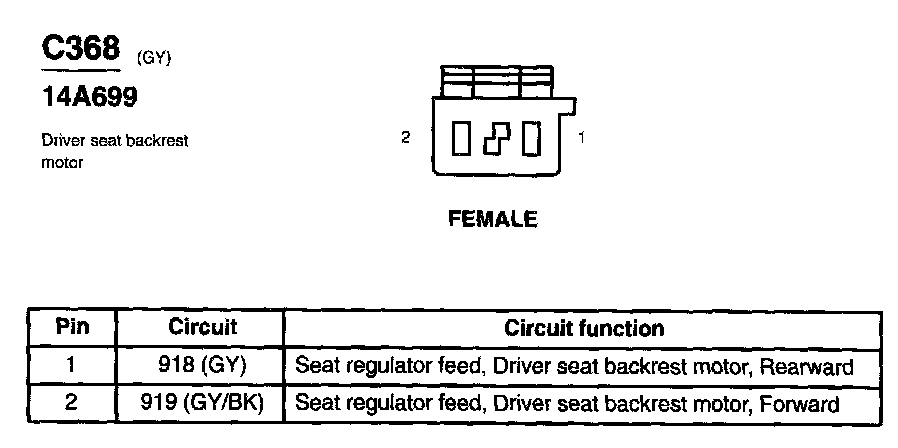 C368 (GY)

14A699

Driver seat backrest motor

2

1

FEMALE

| Pin | Circuit | Circuit function |
|---|---|---|
| 1 | 918 (GY) | Seat regulator feed, Driver seat backrest motor, Rearward |
| 2 | 919 (GY/BK) | Seat regulator feed, Driver seat backrest motor, Forward |