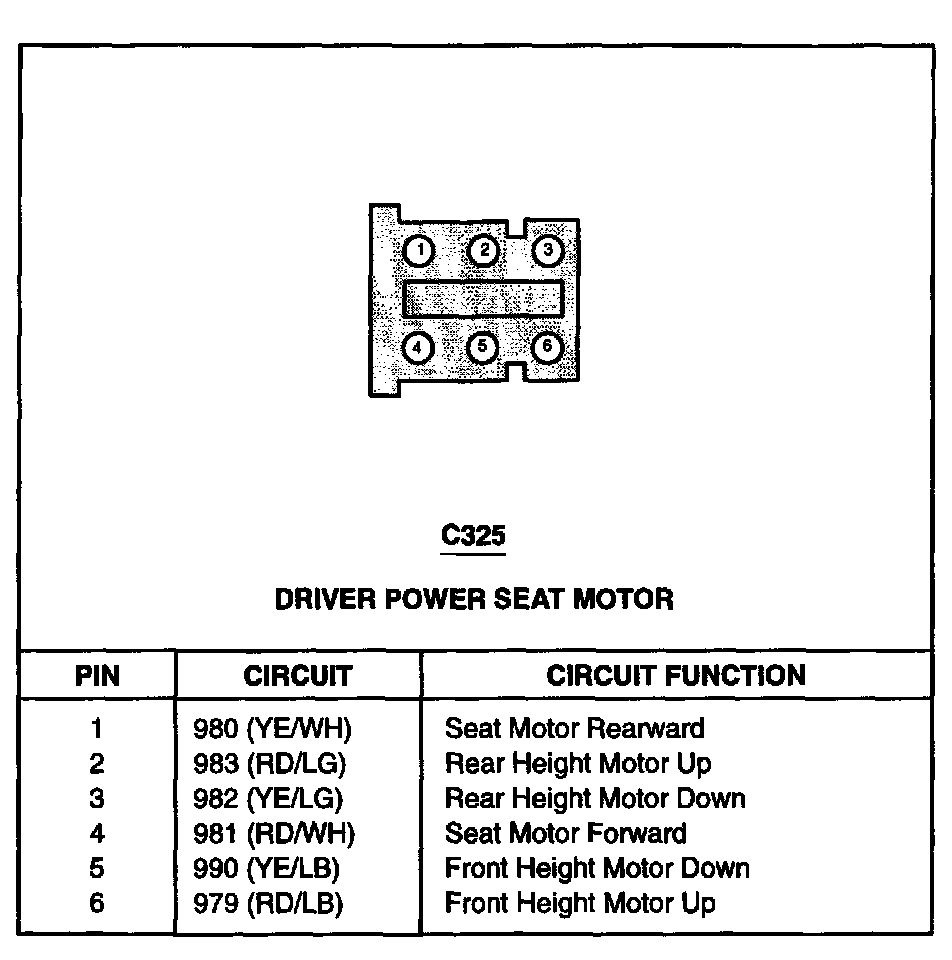 1 2 3
4 5 6

C325

DRIVER POWER SEAT MOTOR

| PIN | CIRCUIT | CIRCUIT FUNCTION |
|---|---|---|
| 1 | 980 (YE/WH) | Seat Motor Rearward |
| 2 | 983 (RD/LG) | Rear Height Motor Up |
| 3 | 982 (YE/LG) | Rear Height Motor Down |
| 4 | 981 (RD/WH) | Seat Motor Forward |
| 5 | 990 (YE/LB) | Front Height Motor Down |
| 6 | 979 (RD/LB) | Front Height Motor Up |