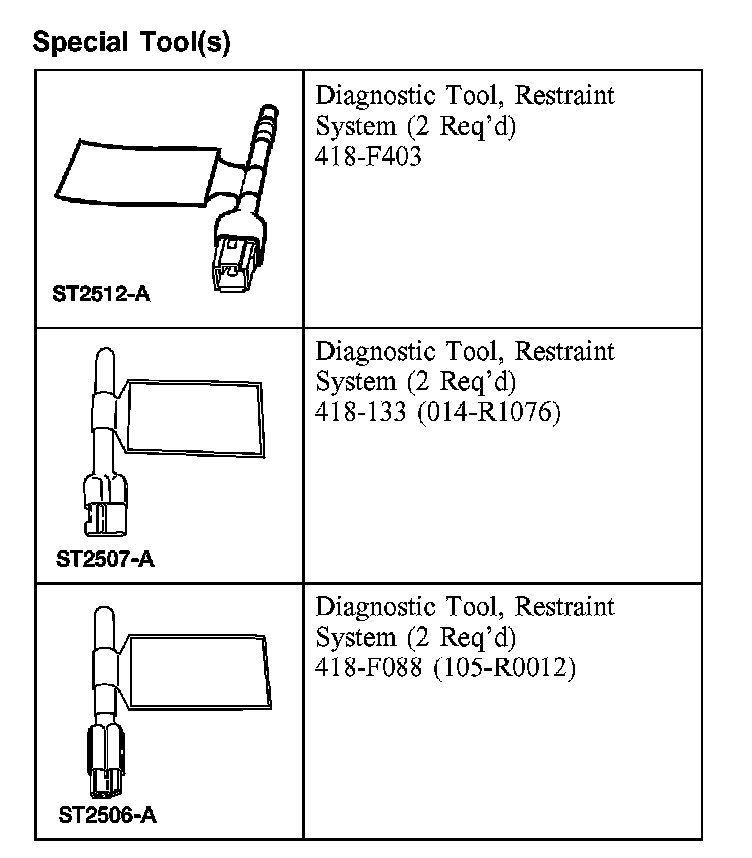 Special Tool(s)

| | |
|---|---|
| ST2512-A | Diagnostic Tool, Restraint System (2 Req'd) 418-F403 |
| ST2507-A | Diagnostic Tool, Restraint System (2 Req'd) 418-133 (014-R1076) |
| ST2506-A | Diagnostic Tool, Restraint System (2 Req'd) 418-F088 (105-R0012) |