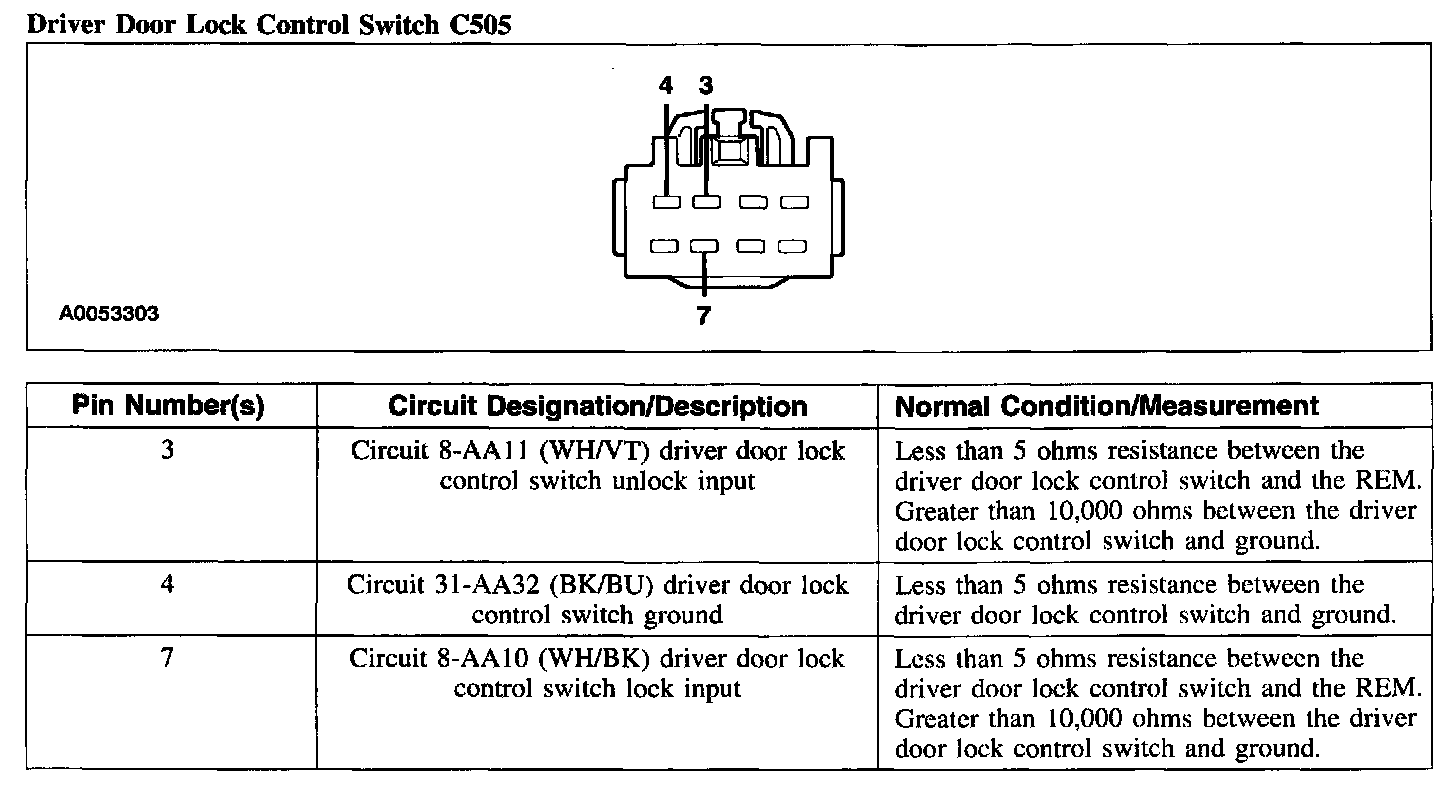 Driver Door Lock Control Switch C505

4 3

7

A0053303

| Pin Number(s) | Circuit Designation/Description | Normal Condition/Measurement |
|---|---|---|
| 3 | Circuit 8-AA11 (WH/VT) driver door lock control switch unlock input | Less than 5 ohms resistance between the driver door lock control switch and the REM. Greater than 10,000 ohms between the driver door lock control switch and ground. |
| 4 | Circuit 31-AA32 (BK/BU) driver door lock control switch ground | Less than 5 ohms resistance between the driver door lock control switch and ground. |
| 7 | Circuit 8-AA10 (WH/BK) driver door lock control switch lock input | Less than 5 ohms resistance between the driver door lock control switch and the REM. Greater than 10,000 ohms between the driver door lock control switch and ground. |