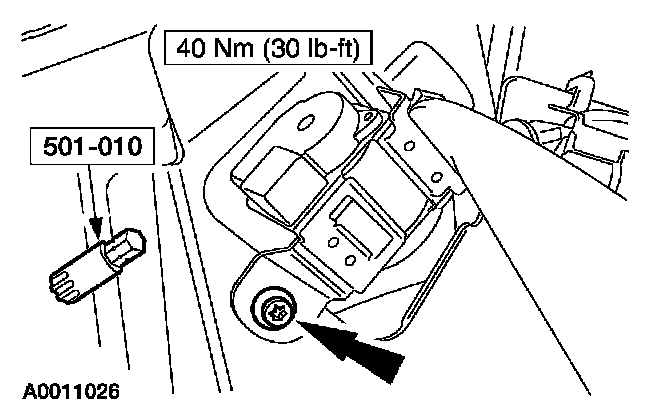 40 Nm (30 lb-ft)

501-010

A0011026