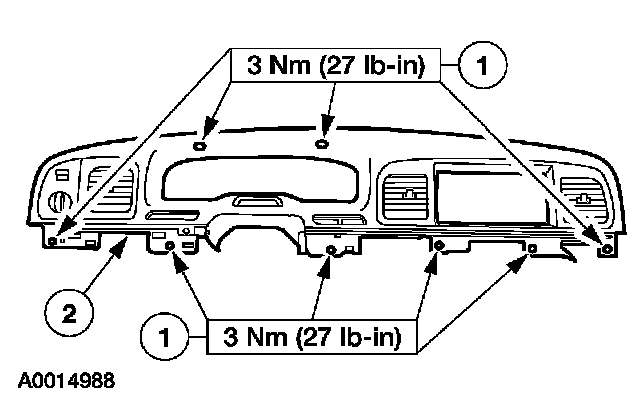 3 Nm (27 lb-in)

1

2

1

3 Nm (27 lb-in)

A0014988