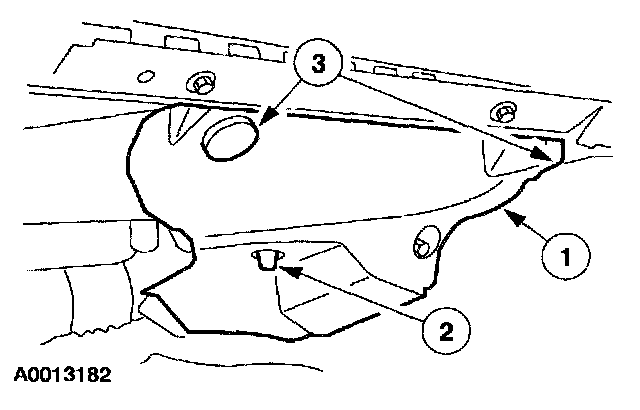 3
1
2
A0013182