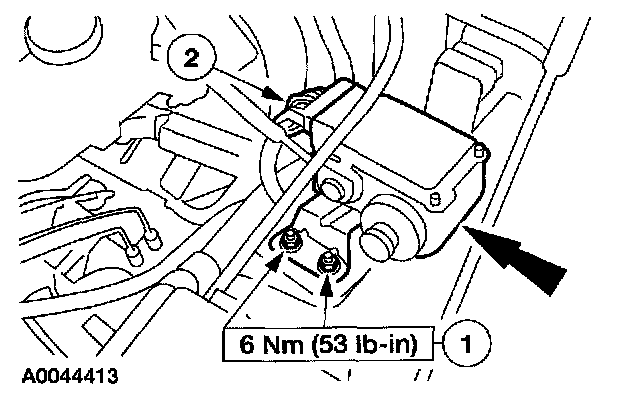 2

6 Nm (53 lb-in)

1

A0044413